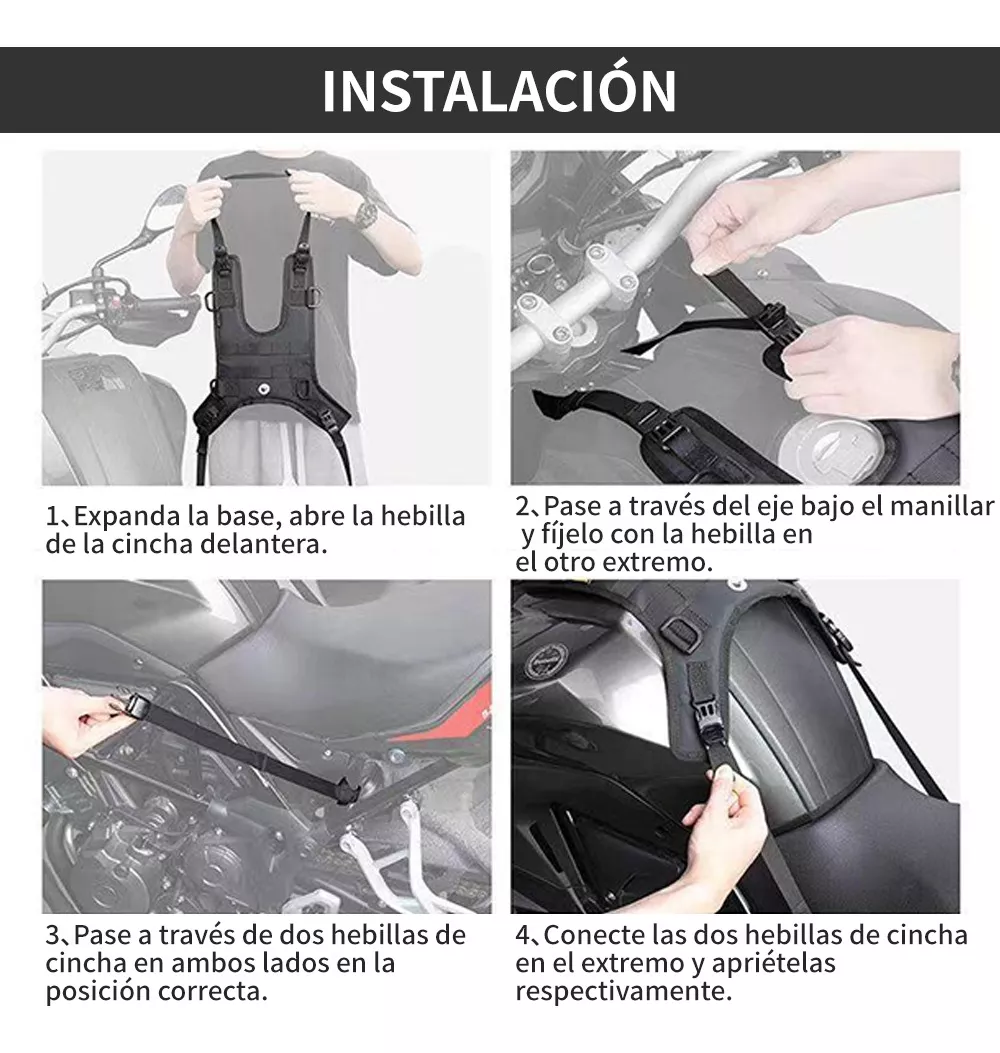 INSTALACIÓN

1、Expanda la base, abre la hebilla de la cincha delantera.

2、Pase a través del eje bajo el manillar y fíjelo con la hebilla en el otro extremo.

3、Pase a través de dos hebillas de cincha en ambos lados en la posición correcta.

4、Conecte las dos hebillas de cincha en el extremo y apriételas respectivamente.