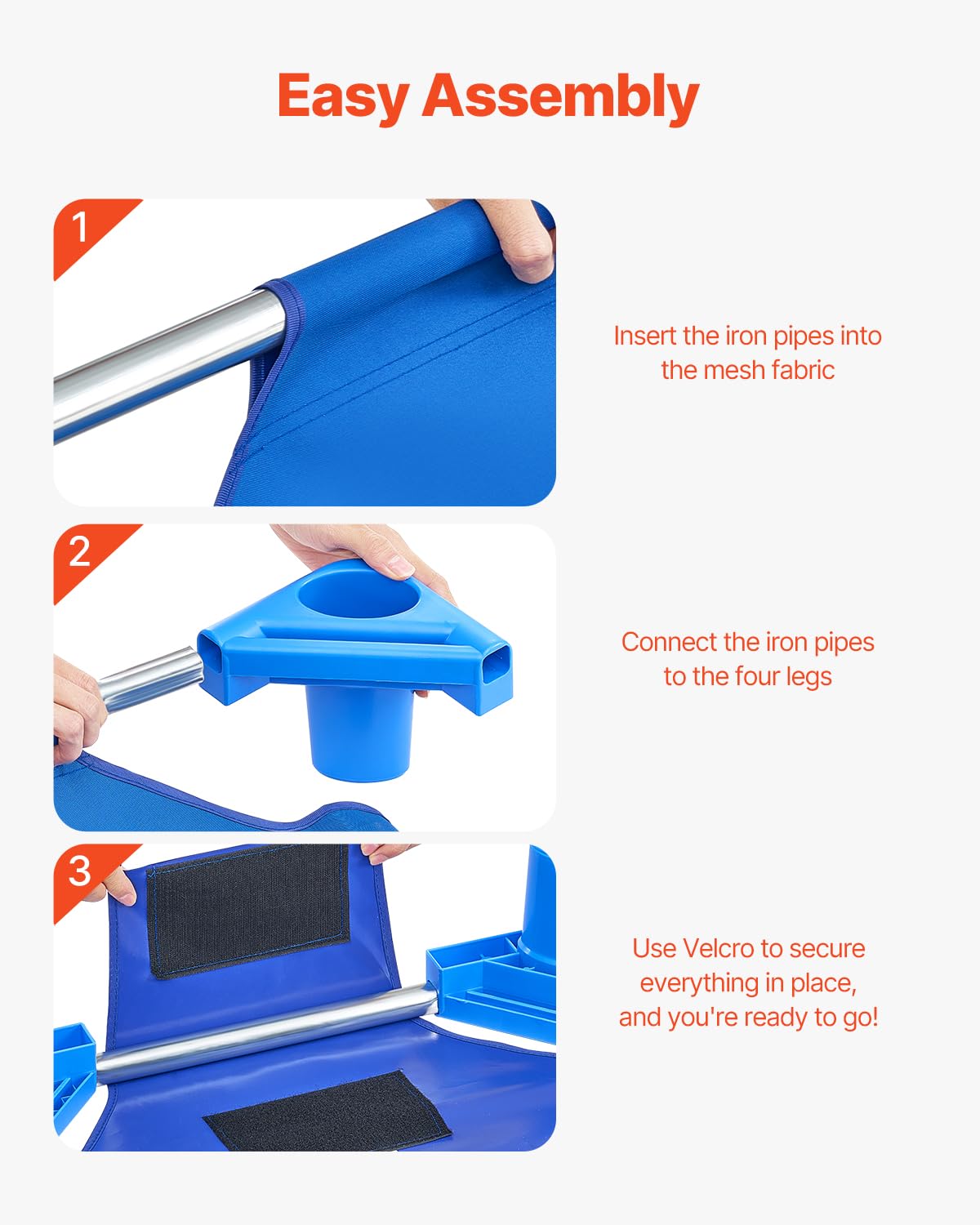 Easy Assembly

1

Insert the iron pipes into the mesh fabric

2

Connect the iron pipes to the four legs

3

Use Velcro to secure everything in place, and you're ready to go!