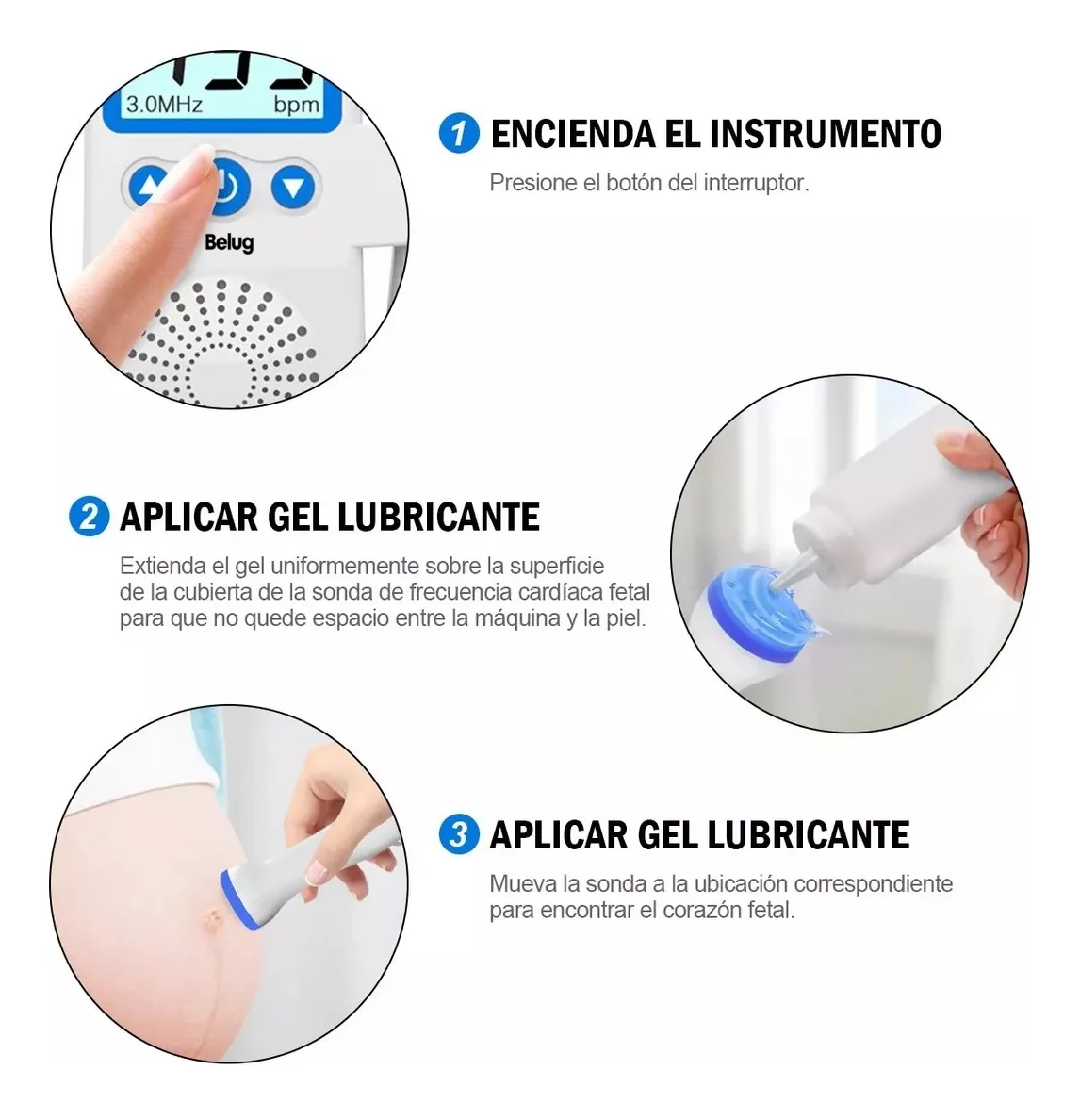 3.0MHz bpm

Belug

1 ENCIENDA EL INSTRUMENTO

Presione el botón del interruptor.

2 APLICAR GEL LUBRICANTE

Extienda el gel uniformemente sobre la superficie de la cubierta de la sonda de frecuencia cardíaca fetal para que no quede espacio entre la máquina y la piel.

3 APLICAR GEL LUBRICANTE

Mueva la sonda a la ubicación correspondiente para encontrar el corazón fetal.