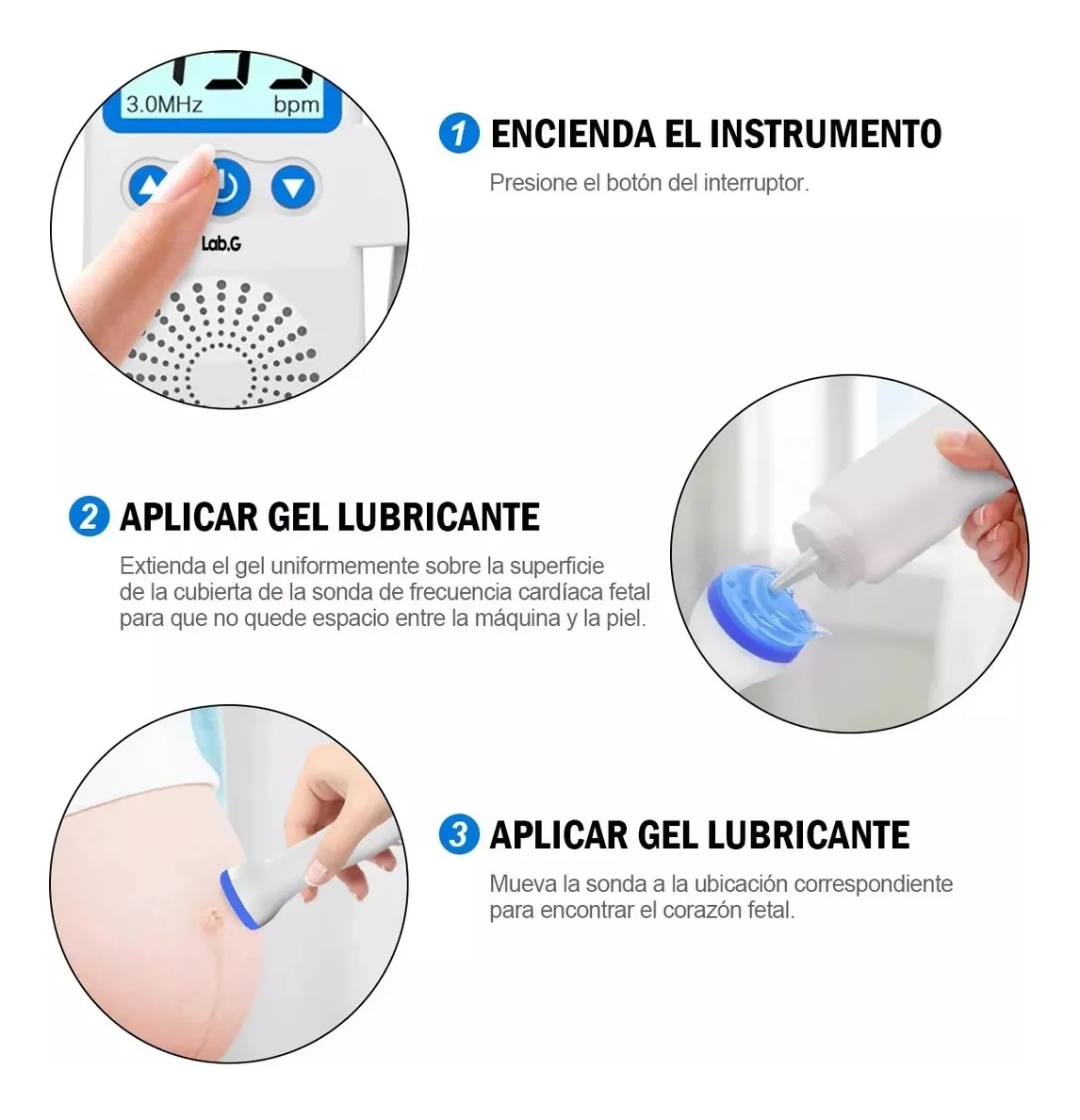 3.0MHz bpm

Lab.G

1 ENCIENDA EL INSTRUMENTO

Presione el botón del interruptor.

2 APLICAR GEL LUBRICANTE

Extienda el gel uniformemente sobre la superficie de la cubierta de la sonda de frecuencia cardíaca fetal para que no quede espacio entre la máquina y la piel.

3 APLICAR GEL LUBRICANTE

Mueva la sonda a la ubicación correspondiente para encontrar el corazón fetal.