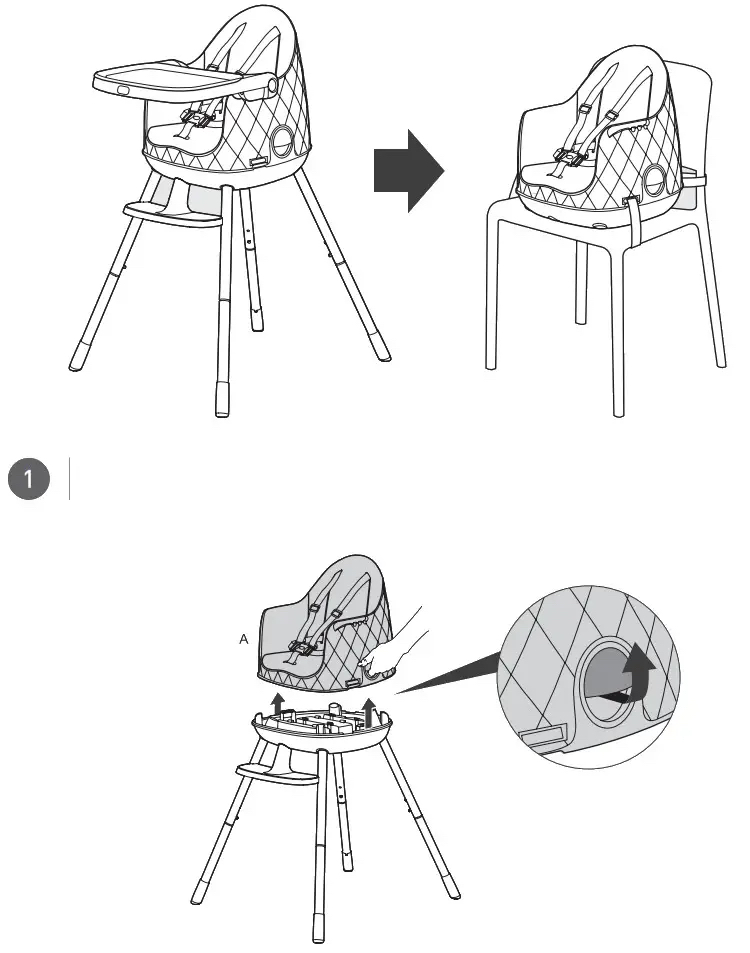 1

A