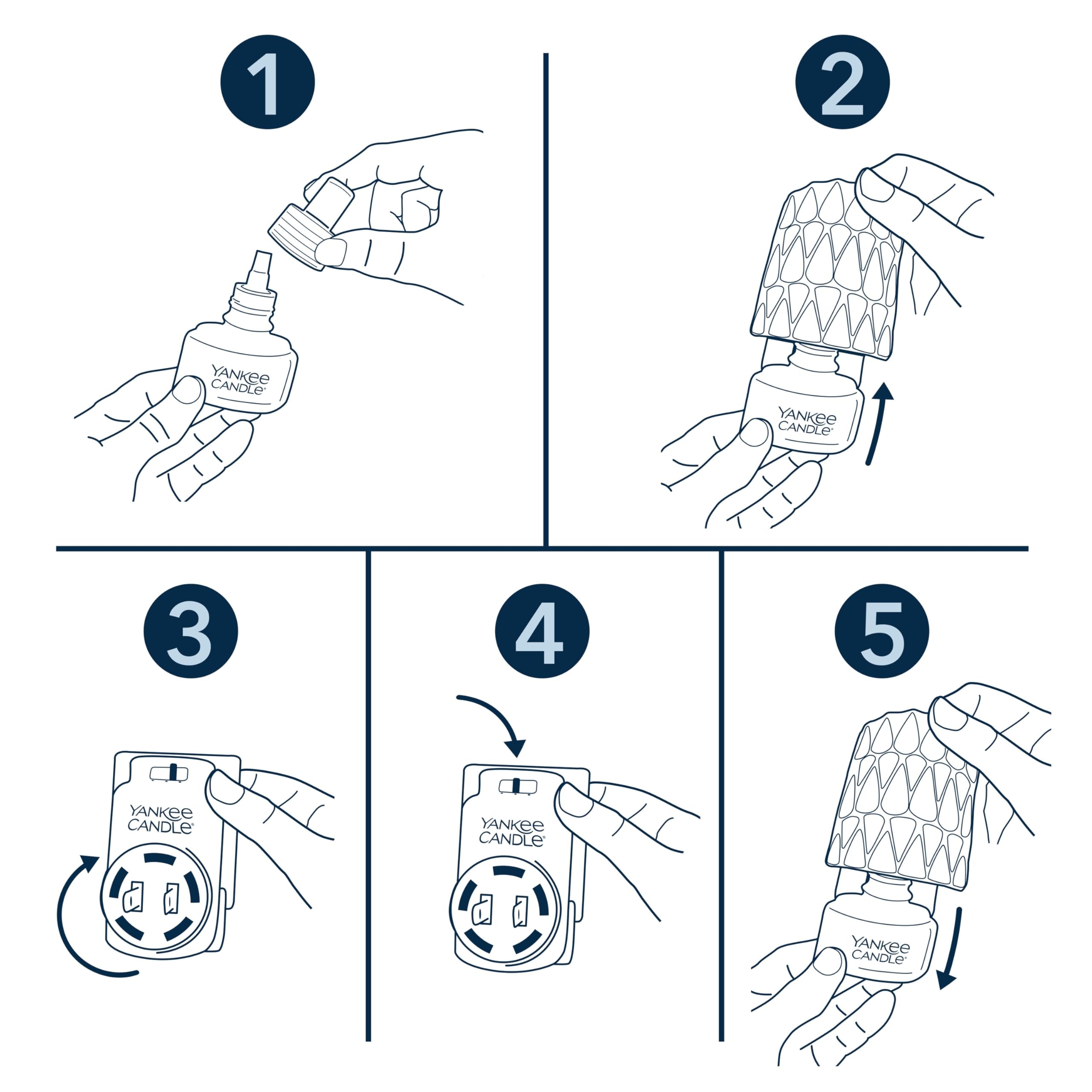 1

YANKEE CANDLE®

2

YANKEE CANDLE®

3

YANKEE CANDLE®

4

YANKEE CANDLE®

5

YANKEE CANDLE®