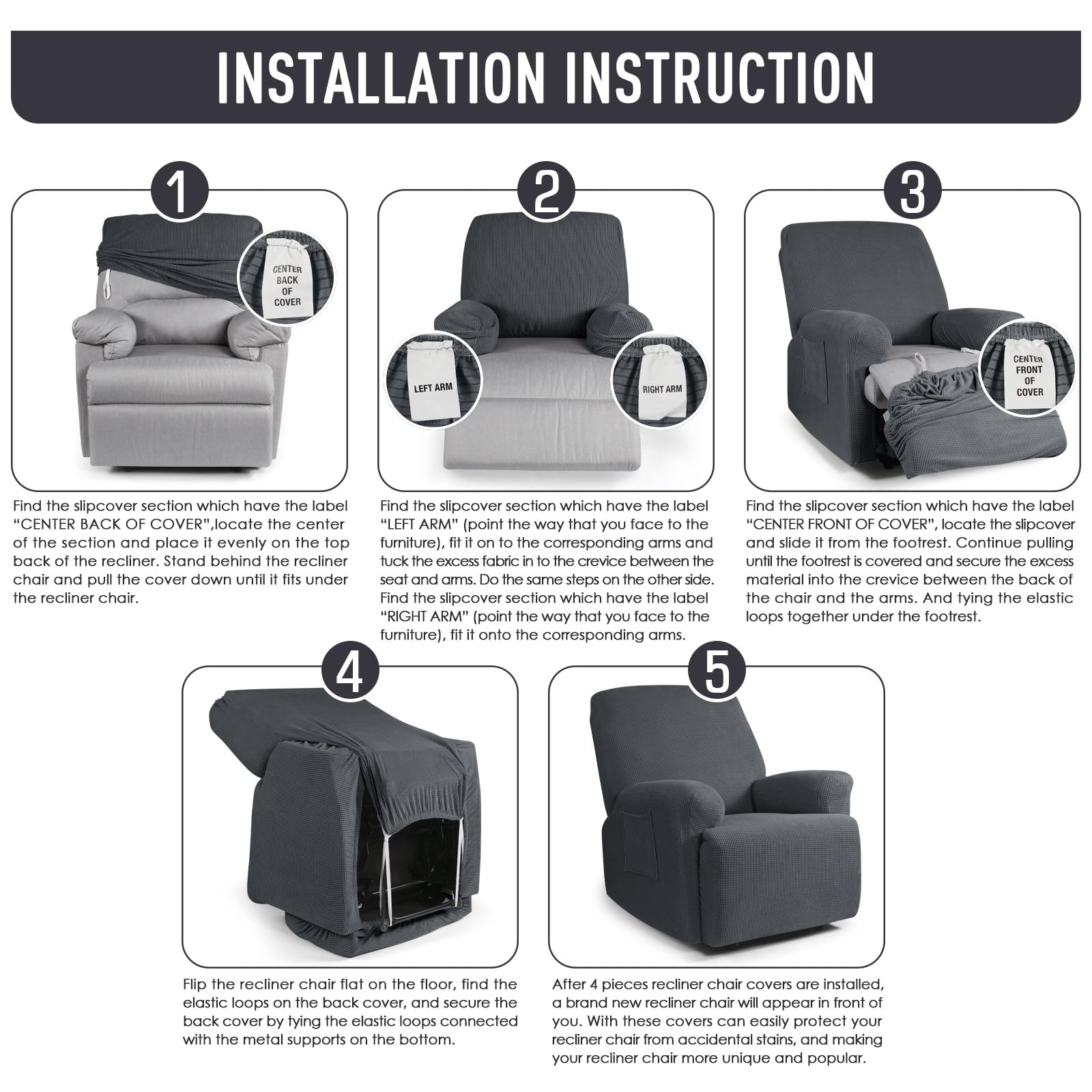 INSTALLATION INSTRUCTION

1

CENTER BACK OF COVER

Find the slipcover section which have the label "CENTER BACK OF COVER",locate the center of the section and place it evenly on the top back of the recliner. Stand behind the recliner chair and pull the cover down until it fits under the recliner chair.

2

LEFT ARM

RIGHT ARM

Find the slipcover section which have the label "LEFT ARM" (point the way that you face to the furniture), fit it on to the corresponding arms and tuck the excess fabric in to the crevice between the seat and arms. Do the same steps on the other side. Find the slipcover section which have the label "RIGHT ARM" (point the way that you face to the furniture), fit it onto the corresponding arms.

3

CENTER FRONT OF COVER

Find the slipcover section which have the label "CENTER FRONT OF COVER", locate the slipcover and slide it from the footrest. Continue pulling until the footrest is covered and secure the excess material into the crevice between the back of the chair and the arms. And tying the elastic loops together under the footrest.

4

Flip the recliner chair flat on the floor, find the elastic loops on the back cover, and secure the back cover by tying the elastic loops connected with the metal supports on the bottom.

5

After 4 pieces recliner chair covers are installed, a brand new recliner chair will appear in front of you. With these covers can easily protect your recliner chair from accidental stains, and making your recliner chair more unique and popular.