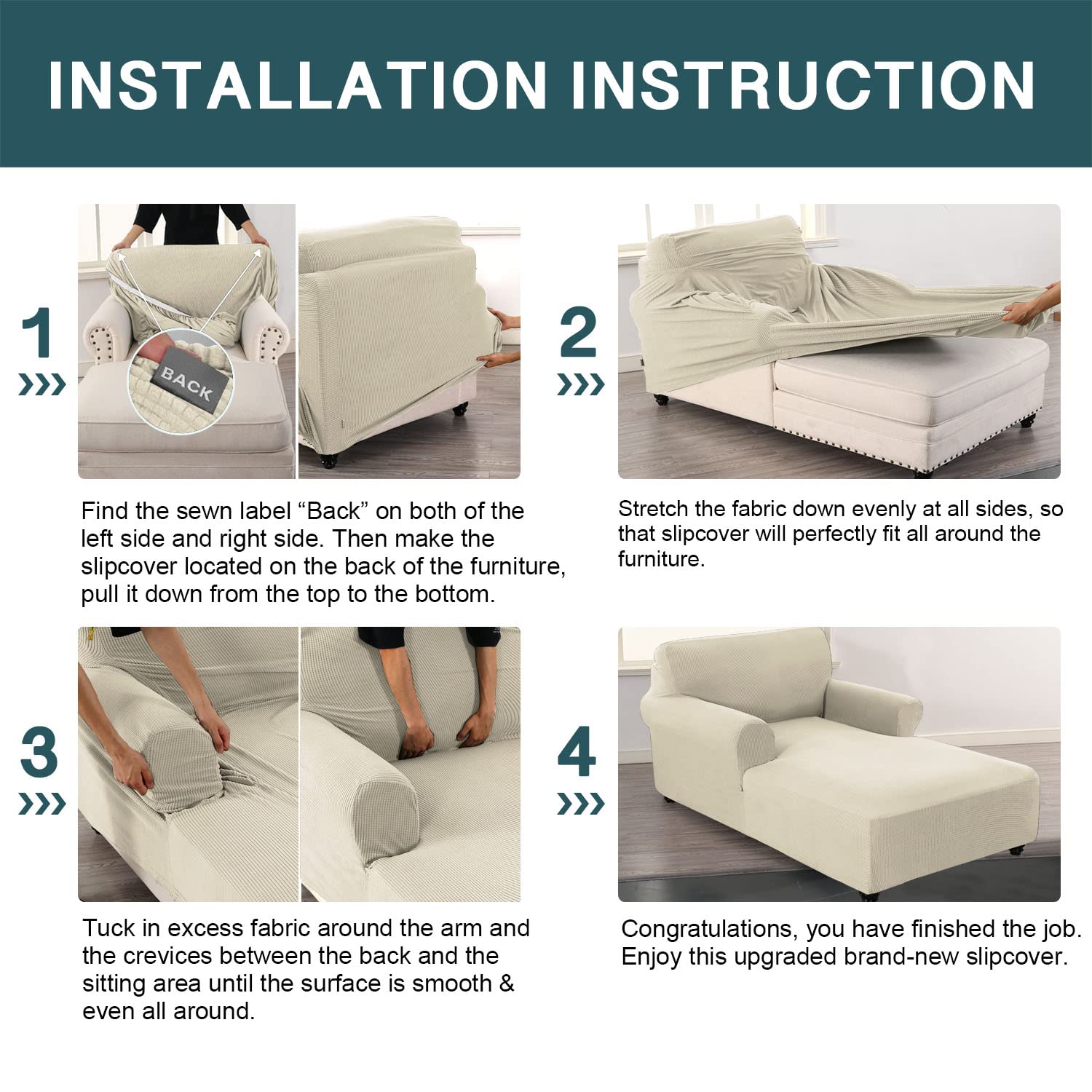 INSTALLATION INSTRUCTION

1

BACK

Find the sewn label “Back” on both of the left side and right side. Then make the slipcover located on the back of the furniture, pull it down from the top to the bottom.

2

Stretch the fabric down evenly at all sides, so that slipcover will perfectly fit all around the furniture.

3

Tuck in excess fabric around the arm and the crevices between the back and the sitting area until the surface is smooth & even all around.

4

Congratulations, you have finished the job. Enjoy this upgraded brand-new slipcover.