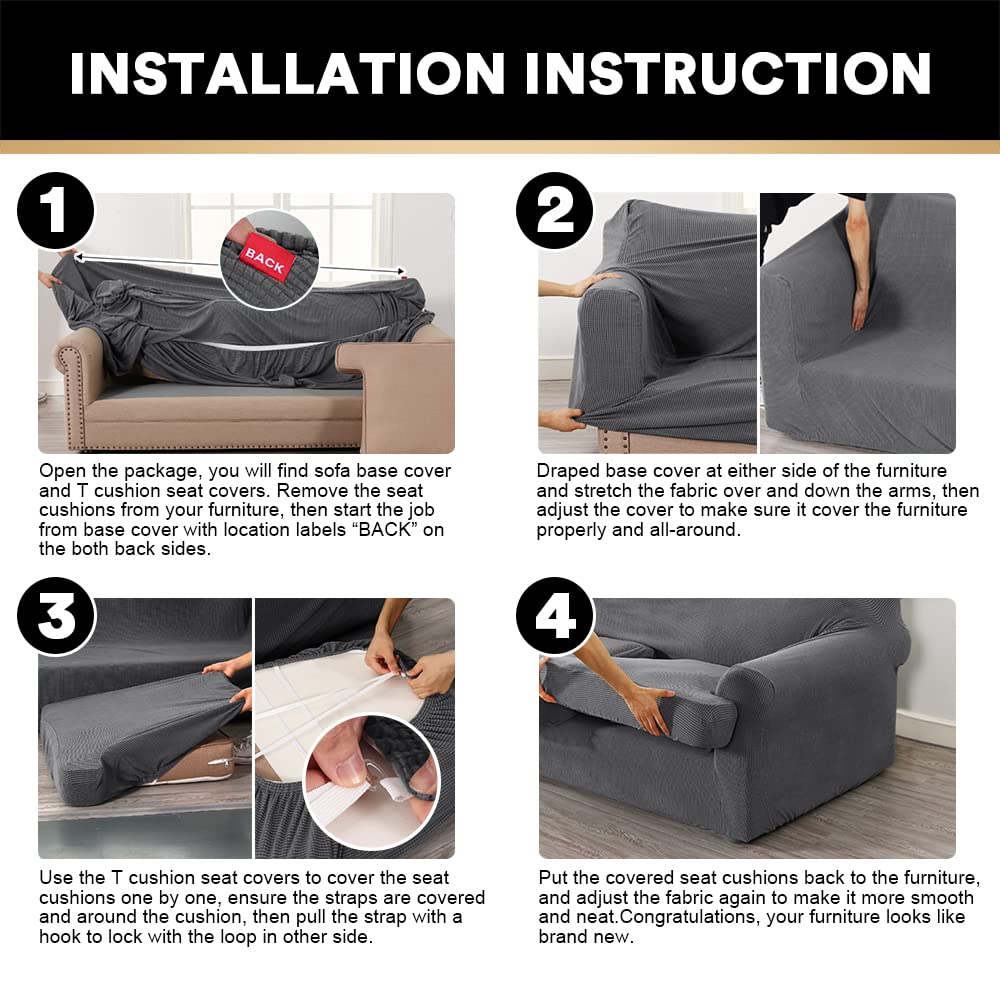 INSTALLATION INSTRUCTION

1

BACK

Open the package, you will find sofa base cover and T cushion seat covers. Remove the seat cushions from your furniture, then start the job from base cover with location labels “BACK” on the both back sides.

2

Draped base cover at either side of the furniture and stretch the fabric over and down the arms, then adjust the cover to make sure it cover the furniture properly and all-around.

3

Use the T cushion seat covers to cover the seat cushions one by one, ensure the straps are covered and around the cushion, then pull the strap with a hook to lock with the loop in other side.

4

Put the covered seat cushions back to the furniture, and adjust the fabric again to make it more smooth and neat.Congratulations, your furniture looks like brand new.