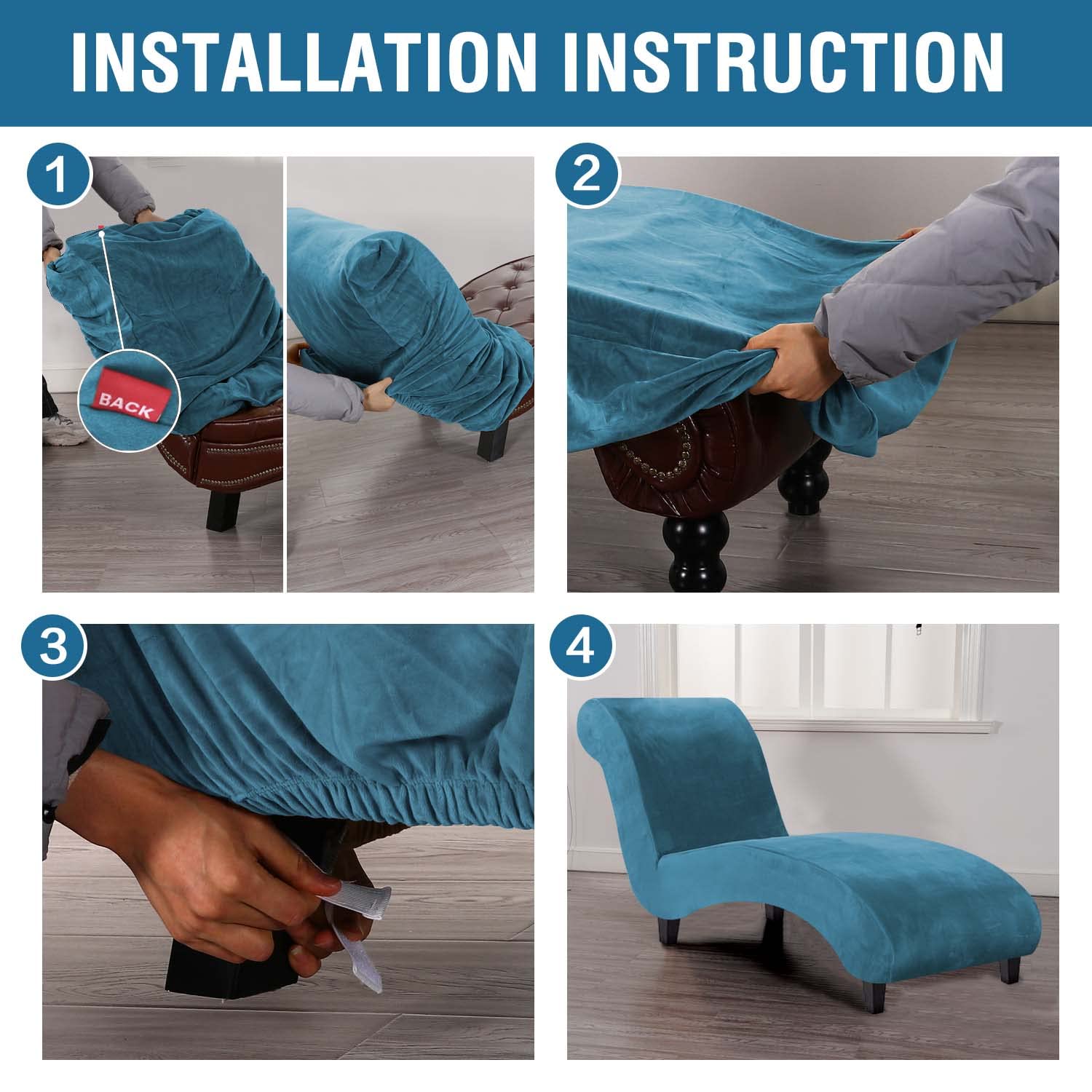 INSTALLATION INSTRUCTION

1

BACK

2

3

4