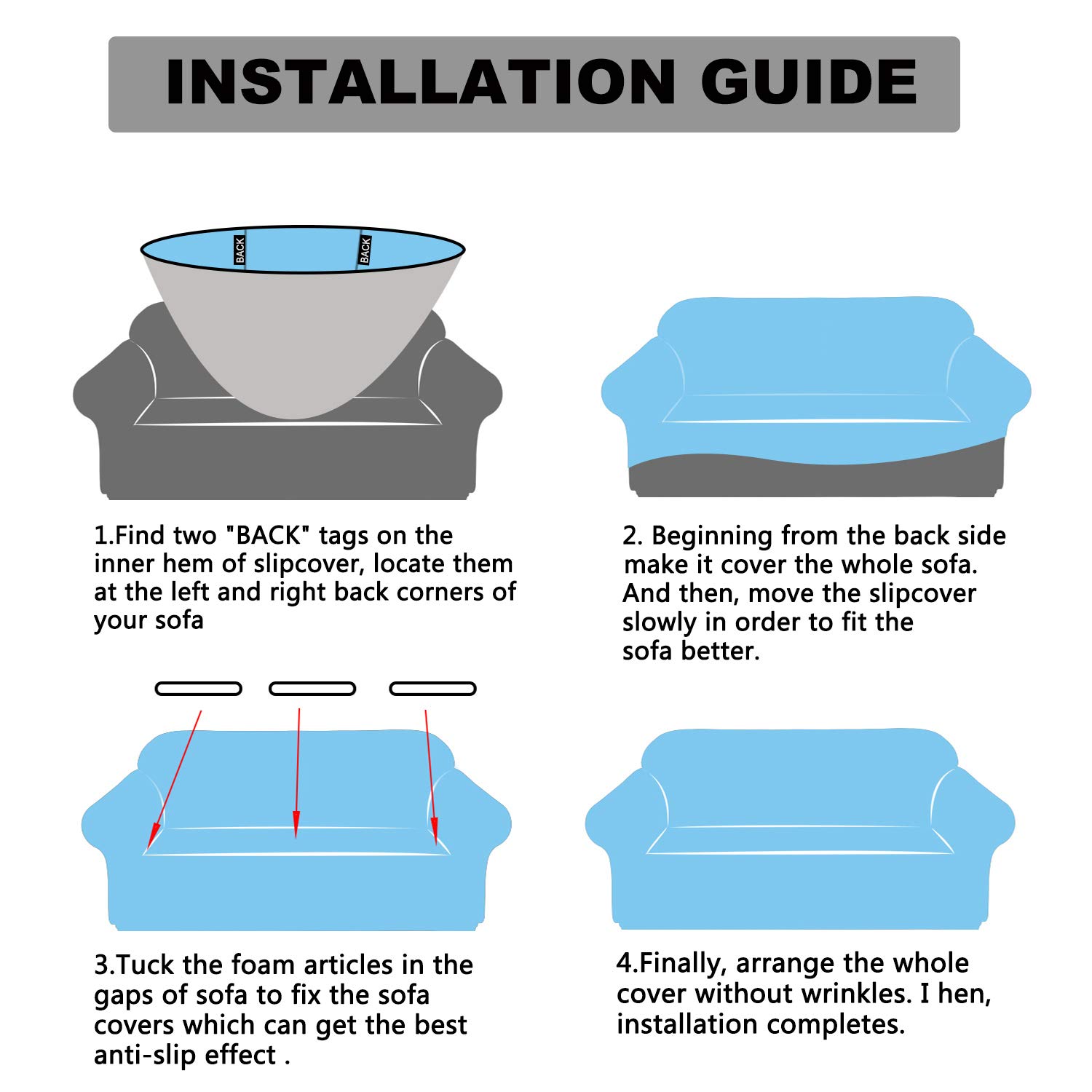 INSTALLATION GUIDE

BACK BACK

1.Find two "BACK" tags on the inner hem of slipcover, locate them at the left and right back corners of your sofa

2. Beginning from the back side make it cover the whole sofa. And then, move the slipcover slowly in order to fit the sofa better.

3.Tuck the foam articles in the gaps of sofa to fix the sofa covers which can get the best anti-slip effect .

4.Finally, arrange the whole cover without wrinkles. I hen, installation completes.