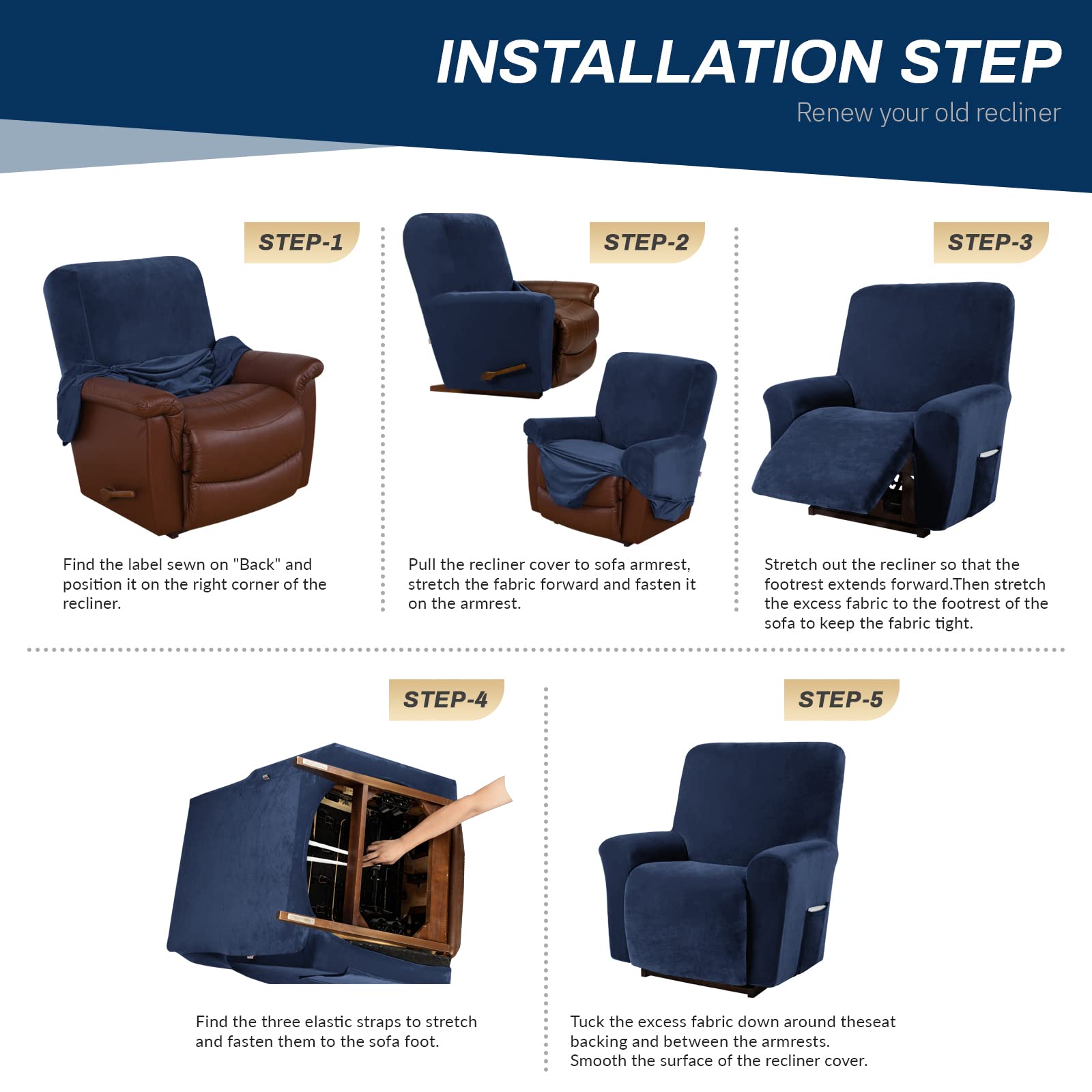 INSTALLATION STEP
Renew your old recliner

STEP-1

Find the label sewn on "Back" and position it on the right corner of the recliner.

STEP-2

Pull the recliner cover to sofa armrest, stretch the fabric forward and fasten it on the armrest.

STEP-3

Stretch out the recliner so that the footrest extends forward.Then stretch the excess fabric to the footrest of the sofa to keep the fabric tight.

STEP-4

Find the three elastic straps to stretch and fasten them to the sofa foot.

STEP-5

Tuck the excess fabric down around theseat backing and between the armrests.
Smooth the surface of the recliner cover.