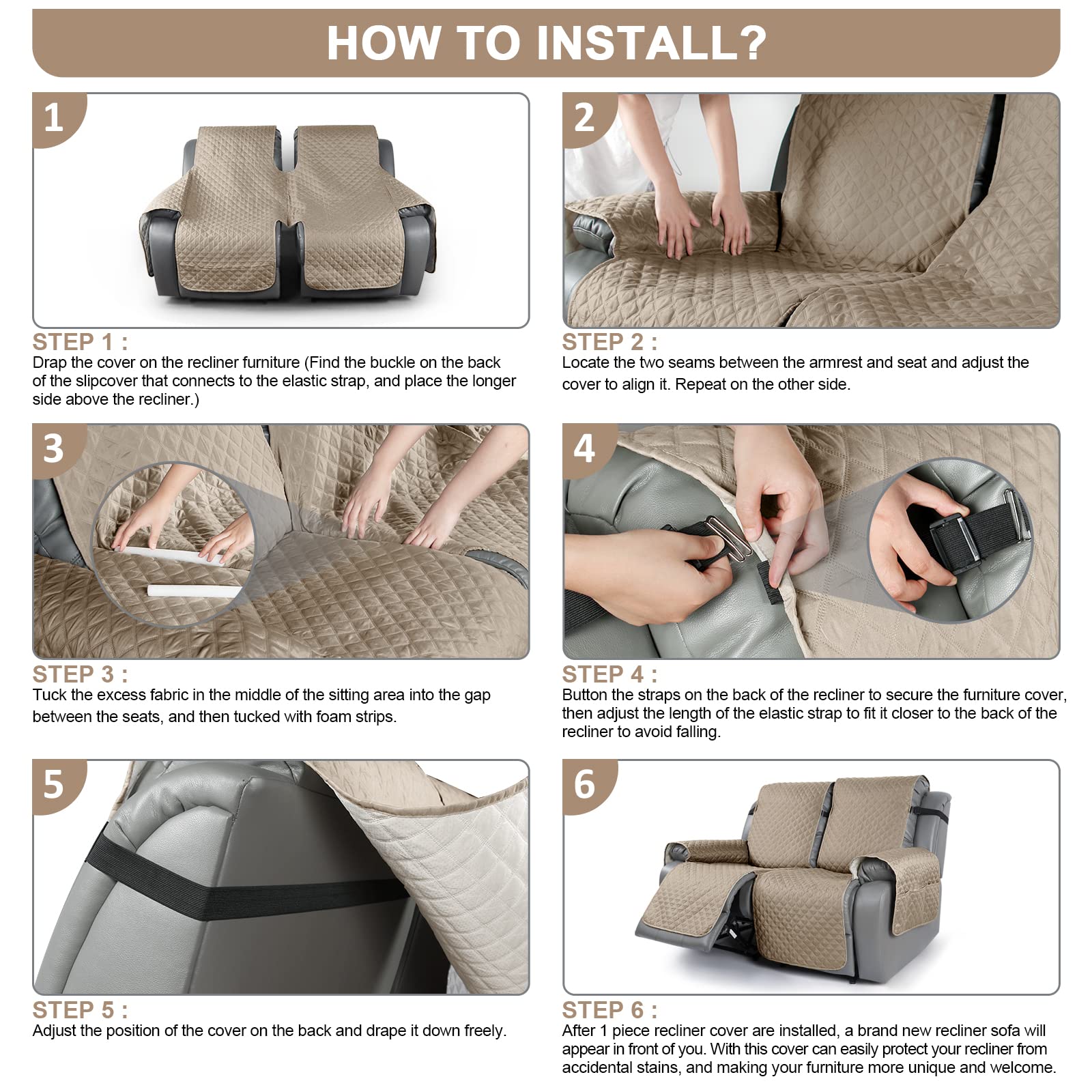 HOW TO INSTALL?

1

STEP 1 :
Drap the cover on the recliner furniture (Find the buckle on the back of the slipcover that connects to the elastic strap, and place the longer side above the recliner.)

2

STEP 2 :
Locate the two seams between the armrest and seat and adjust the cover to align it. Repeat on the other side.

3

STEP 3 :
Tuck the excess fabric in the middle of the sitting area into the gap between the seats, and then tucked with foam strips.

4

STEP 4 :
Button the straps on the back of the recliner to secure the furniture cover, then adjust the length of the elastic strap to fit it closer to the back of the recliner to avoid falling.

5

STEP 5 :
Adjust the position of the cover on the back and drape it down freely.

6

STEP 6 :
After 1 piece recliner cover are installed, a brand new recliner sofa will appear in front of you. With this cover can easily protect your recliner from accidental stains, and making your furniture more unique and welcome.