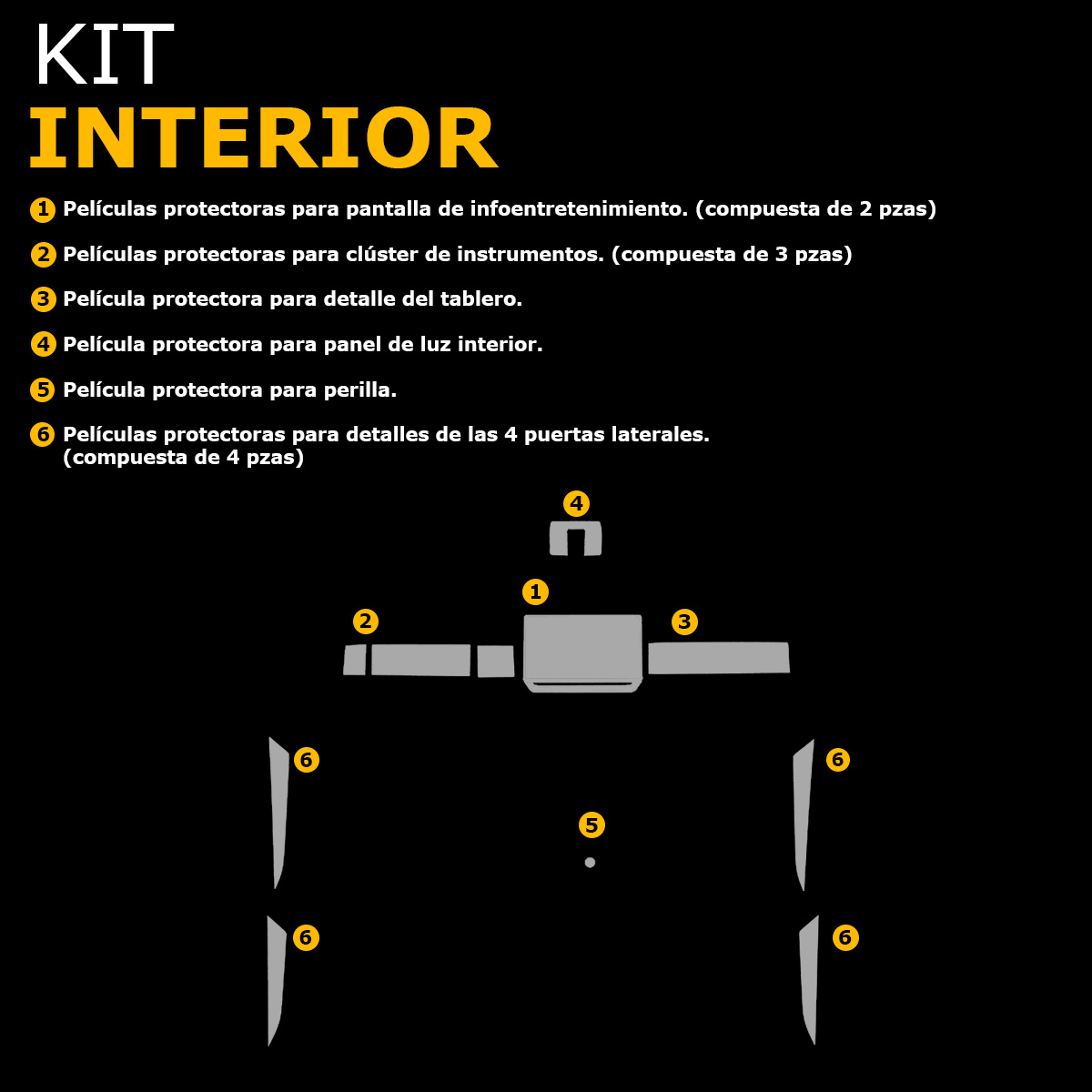 KIT
INTERIOR

1 Películas protectoras para pantalla de infoentretenimiento. (compuesta de 2 pzas)

2 Películas protectoras para clúster de instrumentos. (compuesta de 3 pzas)

3 Película protectora para detalle del tablero.

4 Película protectora para panel de luz interior.

5 Película protectora para perilla.

6 Películas protectoras para detalles de las 4 puertas laterales. (compuesta de 4 pzas)

4
1
2
3
6
6
5
6
6