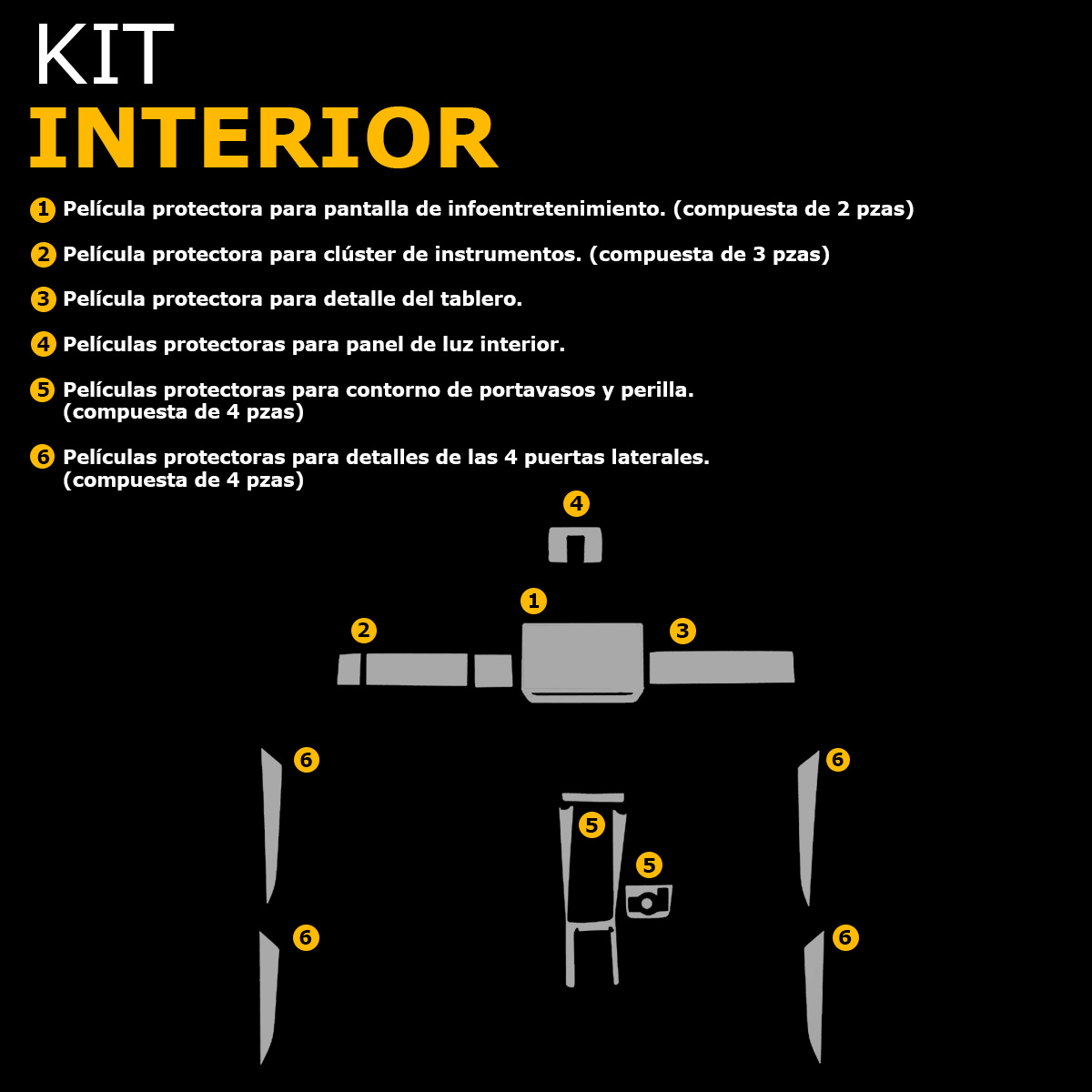 KIT
INTERIOR

1 Película protectora para pantalla de infoentretenimiento. (compuesta de 2 pzas)

2 Película protectora para clúster de instrumentos. (compuesta de 3 pzas)

3 Película protectora para detalle del tablero.

4 Películas protectoras para panel de luz interior.

5 Películas protectoras para contorno de portavasos y perilla. (compuesta de 4 pzas)

6 Películas protectoras para detalles de las 4 puertas laterales. (compuesta de 4 pzas)

4

1

2

3

6

6

5

5

6

6