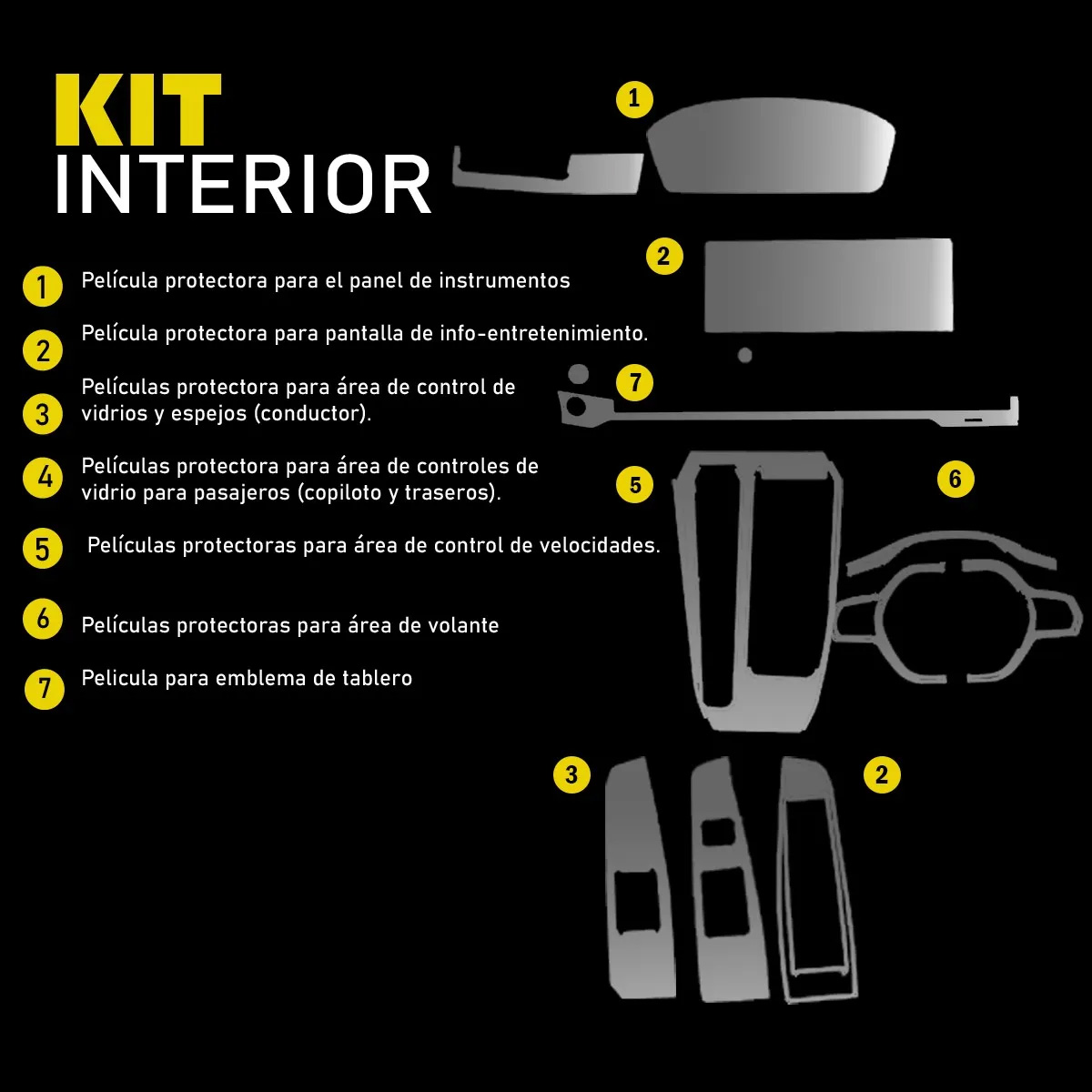 KIT
INTERIOR

1 Película protectora para el panel de instrumentos

2 Película protectora para pantalla de info-entretenimiento.

3 Películas protectora para área de control de vidrios y espejos (conductor).

4 Películas protectora para área de controles de vidrio para pasajeros (copiloto y traseros).

5 Películas protectoras para área de control de velocidades.

6 Películas protectoras para área de volante

7 Pelicula para emblema de tablero

1

2

7

5

6

3

2