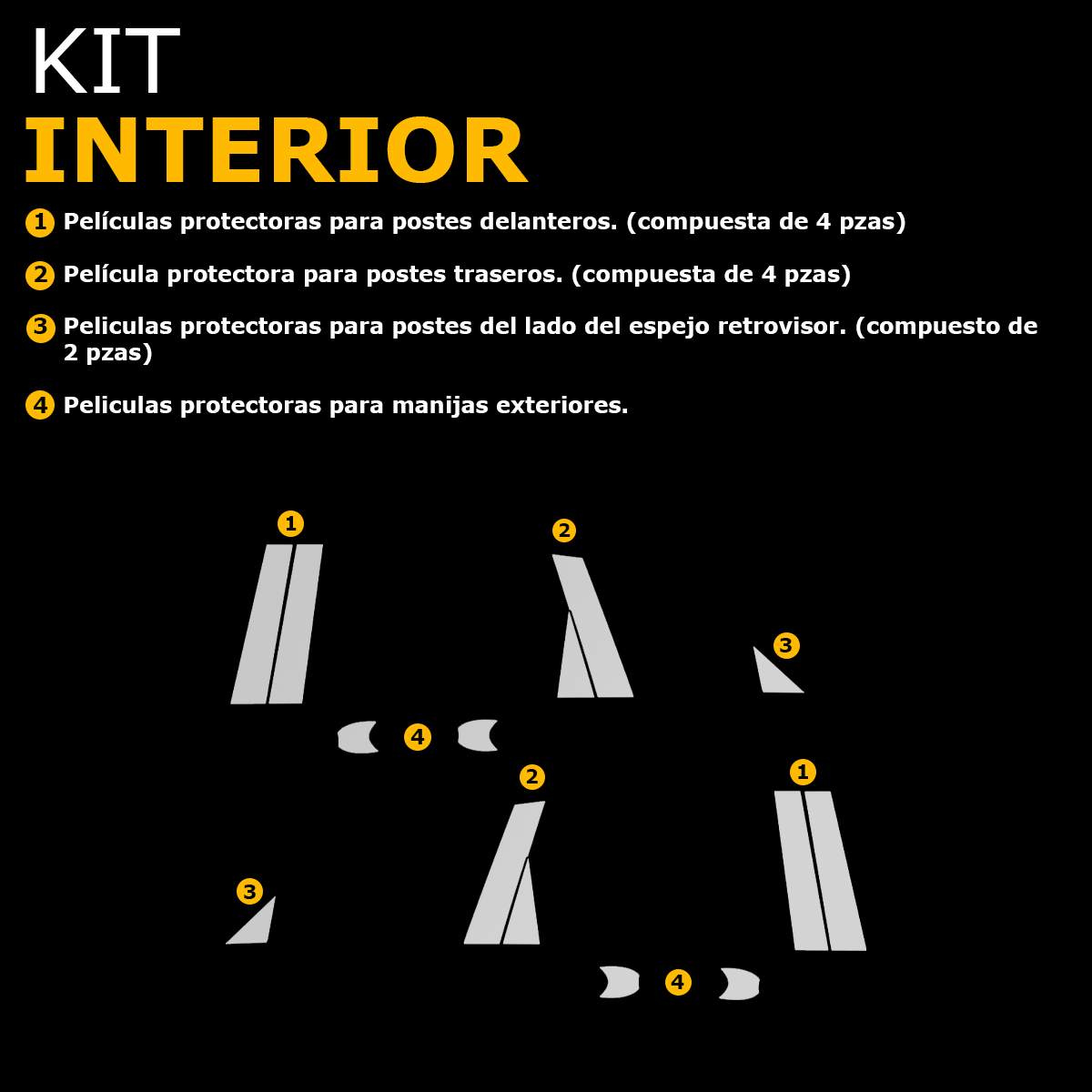 KIT
INTERIOR

1 Películas protectoras para postes delanteros. (compuesta de 4 pzas)

2 Película protectora para postes traseros. (compuesta de 4 pzas)

3 Peliculas protectoras para postes del lado del espejo retrovisor. (compuesto de 2 pzas)

4 Peliculas protectoras para manijas exteriores.

1

2

3

4

2

1

3

4