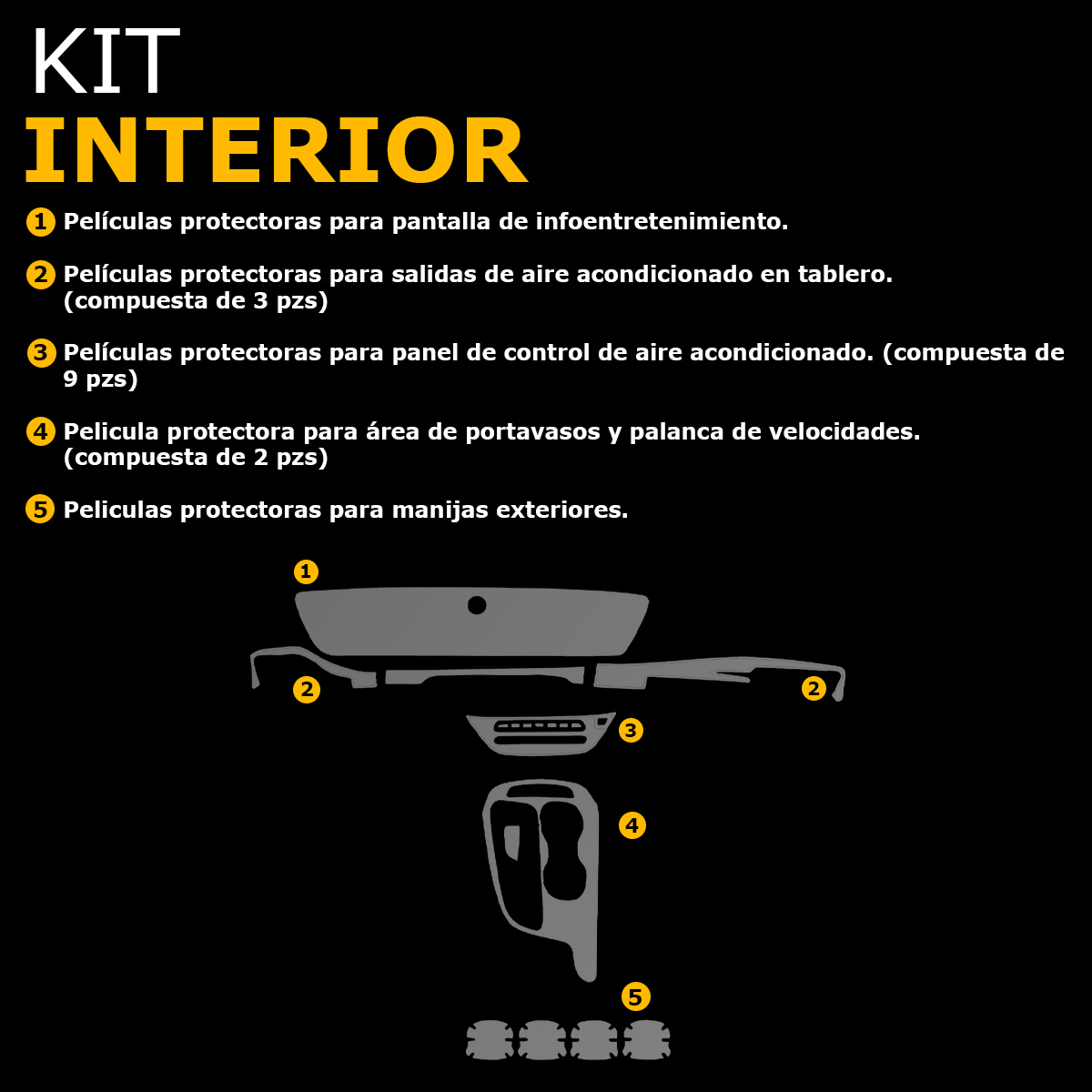 KIT
INTERIOR

1 Películas protectoras para pantalla de infoentretenimiento.

2 Películas protectoras para salidas de aire acondicionado en tablero. (compuesta de 3 pzs)

3 Películas protectoras para panel de control de aire acondicionado. (compuesta de 9 pzs)

4 Pelicula protectora para área de portavasos y palanca de velocidades. (compuesta de 2 pzs)

5 Peliculas protectoras para manijas exteriores.

1

2

2

3

4

5