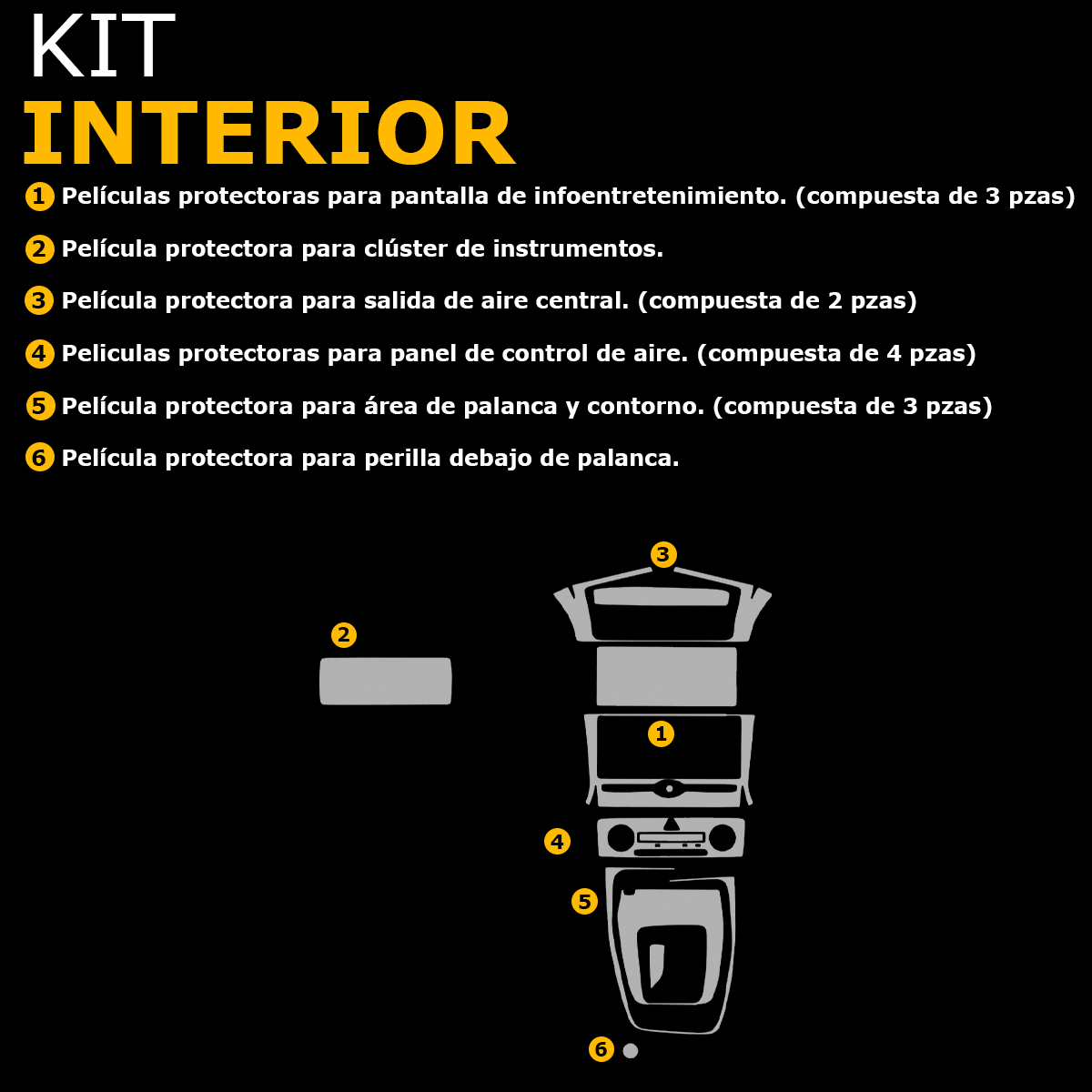 KIT
INTERIOR

1 Películas protectoras para pantalla de infoentretenimiento. (compuesta de 3 pzas)

2 Película protectora para clúster de instrumentos.

3 Película protectora para salida de aire central. (compuesta de 2 pzas)

4 Peliculas protectoras para panel de control de aire. (compuesta de 4 pzas)

5 Película protectora para área de palanca y contorno. (compuesta de 3 pzas)

6 Película protectora para perilla debajo de palanca.

3

2

1

4

5

6