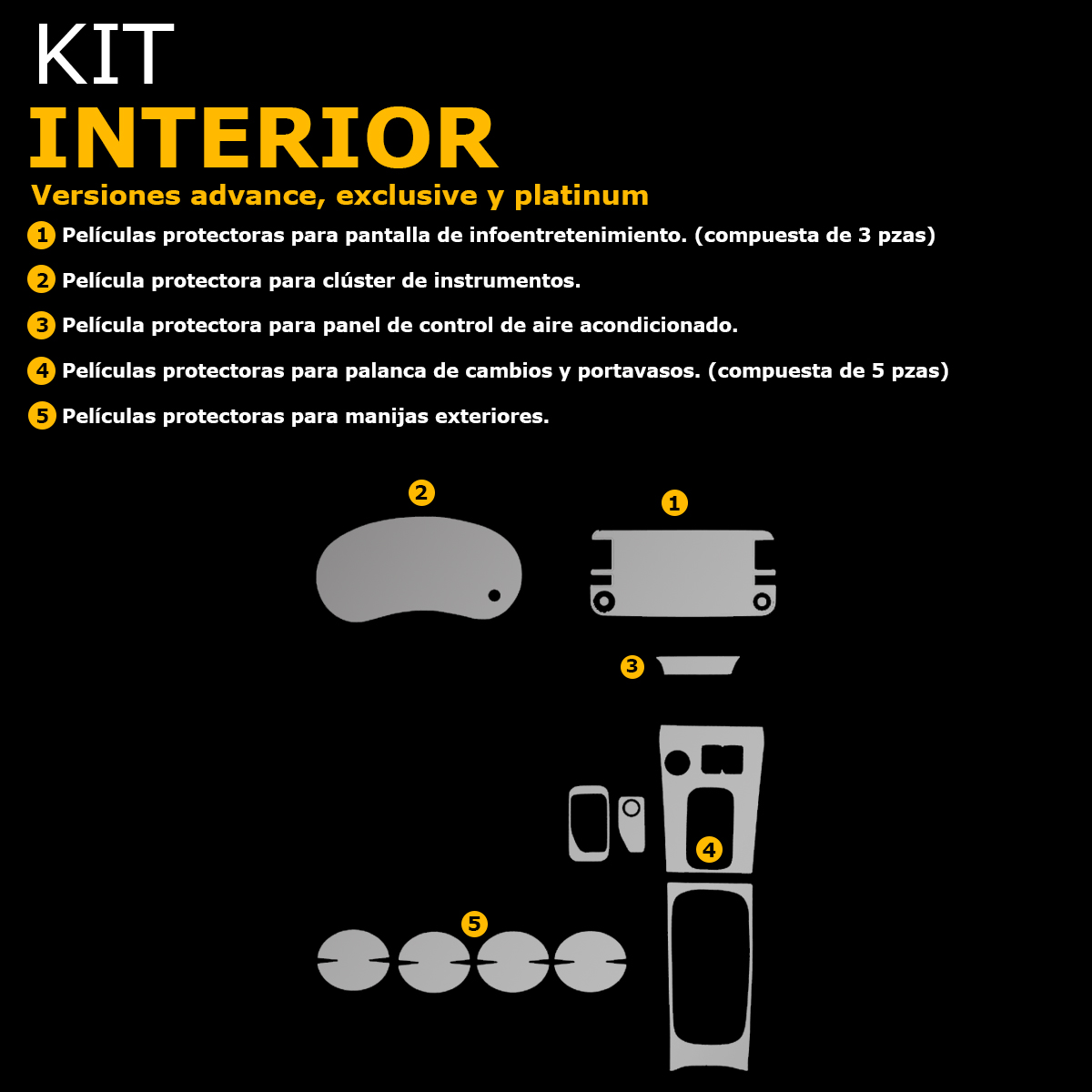 KIT
INTERIOR
Versiones advance, exclusive y platinum

1 Películas protectoras para pantalla de infoentretenimiento. (compuesta de 3 pzas)

2 Película protectora para clúster de instrumentos.

3 Película protectora para panel de control de aire acondicionado.

4 Películas protectoras para palanca de cambios y portavasos. (compuesta de 5 pzas)

5 Películas protectoras para manijas exteriores.

2

1

3

4

5