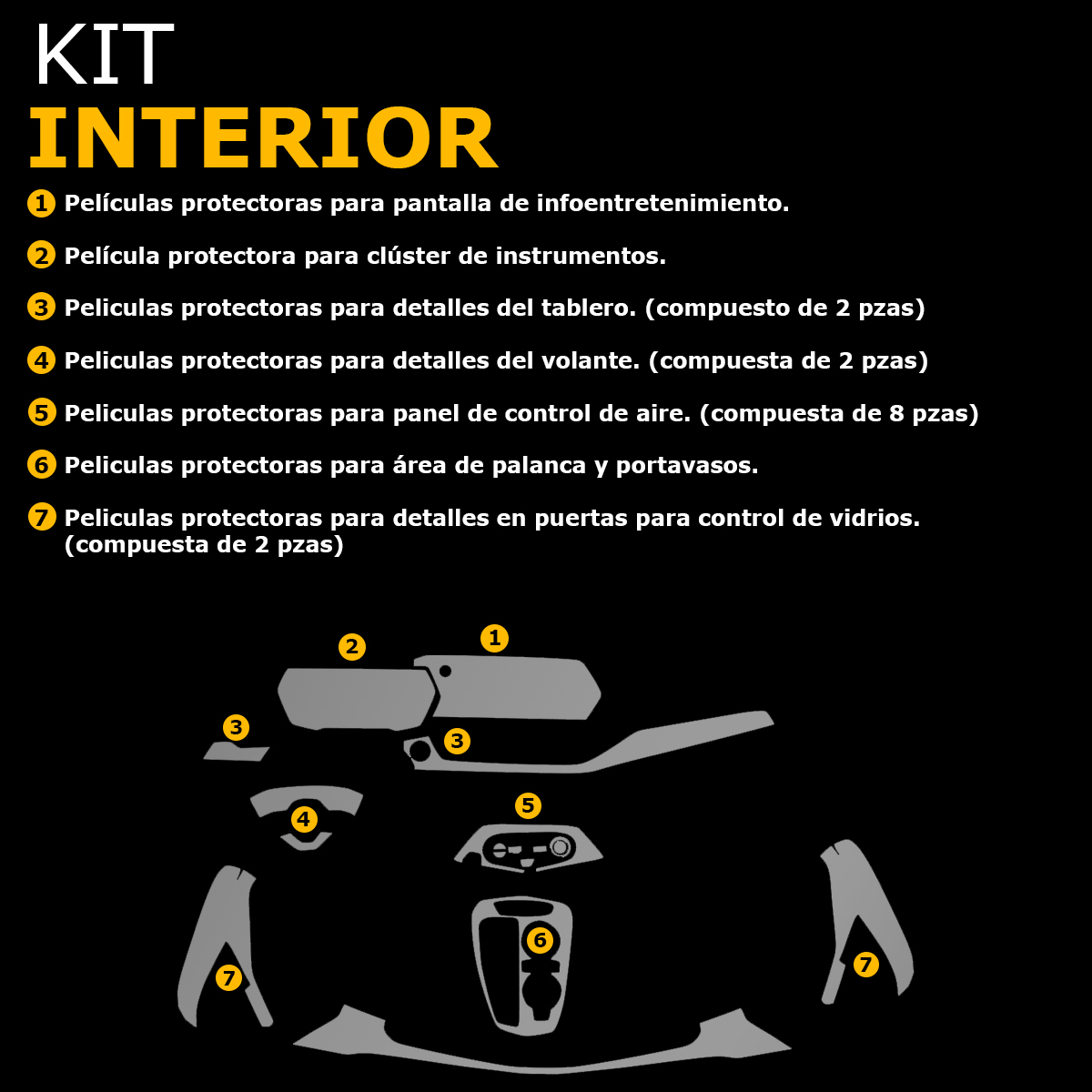 KIT
INTERIOR

1 Películas protectoras para pantalla de infoentretenimiento.

2 Película protectora para clúster de instrumentos.

3 Peliculas protectoras para detalles del tablero. (compuesto de 2 pzas)

4 Peliculas protectoras para detalles del volante. (compuesta de 2 pzas)

5 Peliculas protectoras para panel de control de aire. (compuesta de 8 pzas)

6 Peliculas protectoras para área de palanca y portavasos.

7 Peliculas protectoras para detalles en puertas para control de vidrios. (compuesta de 2 pzas)

2 1 3 3 4 5 6 7 7