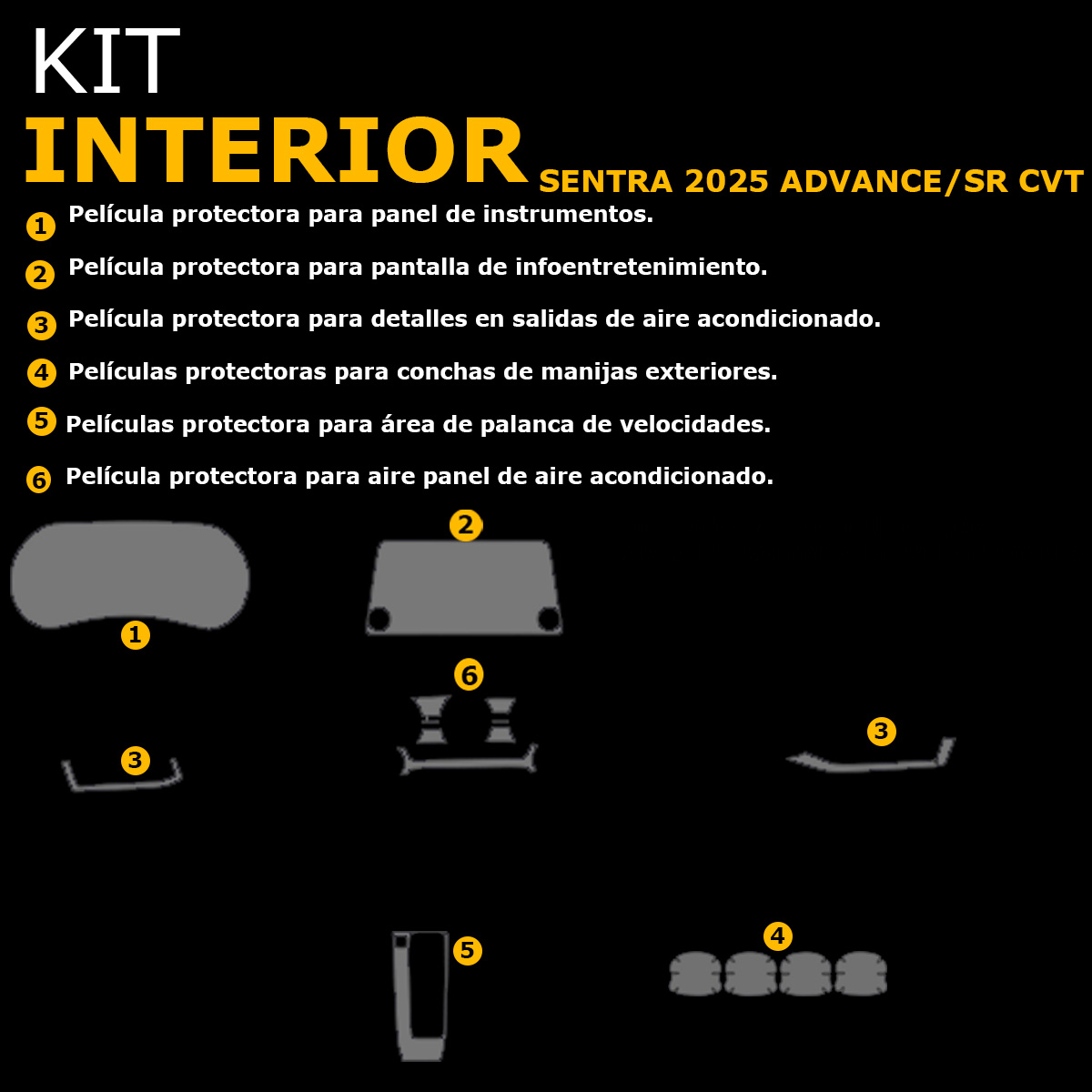 KIT
INTERIOR SENTRA 2025 ADVANCE/SR CVT

1 Película protectora para panel de instrumentos.

2 Película protectora para pantalla de infoentretenimiento.

3 Película protectora para detalles en salidas de aire acondicionado.

4 Películas protectoras para conchas de manijas exteriores.

5 Películas protectora para área de palanca de velocidades.

6 Película protectora para aire panel de aire acondicionado.

2

1

6

3

3

5

4