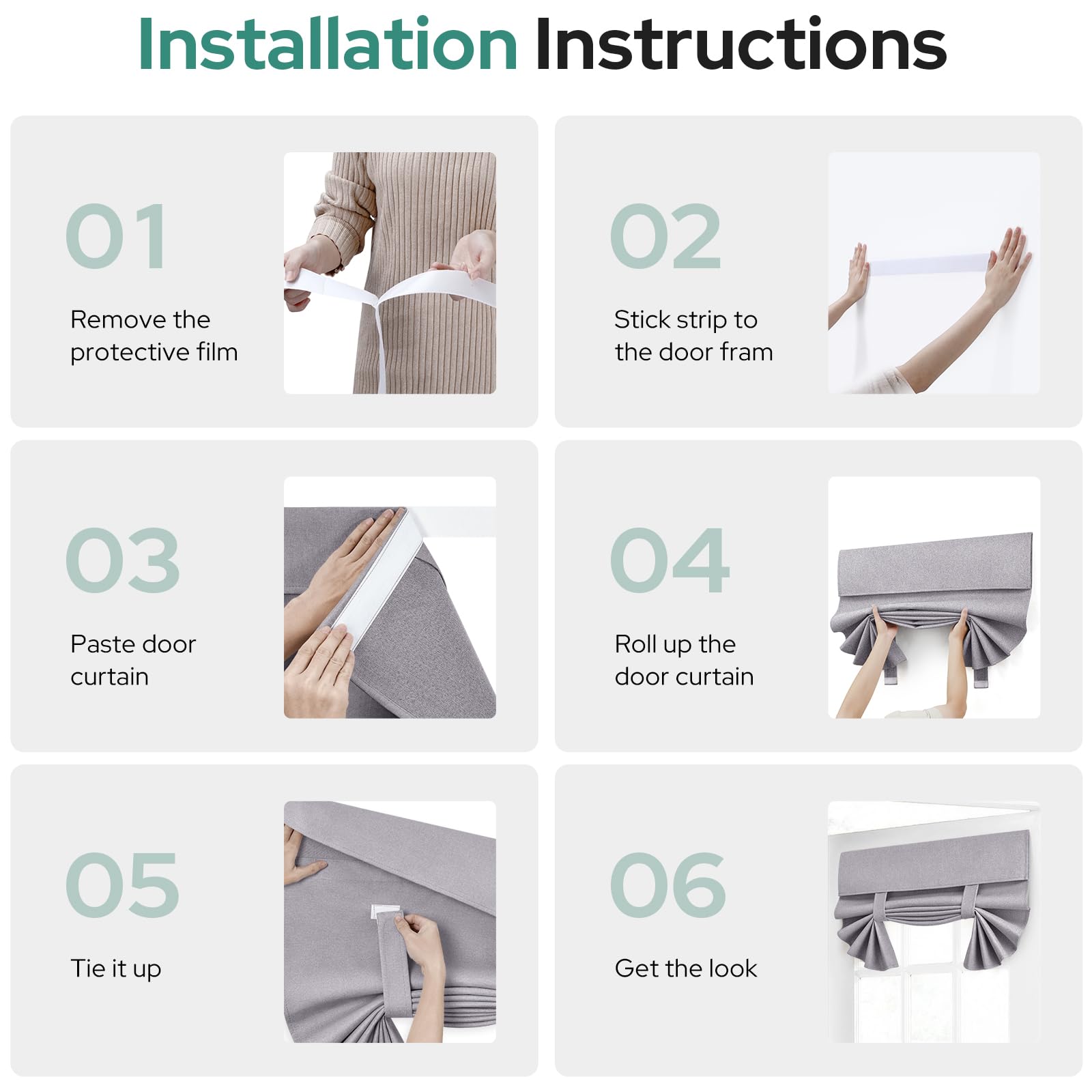 Installation Instructions

01

Remove the protective film

02

Stick strip to the door fram

03

Paste door curtain

04

Roll up the door curtain

05

Tie it up

06

Get the look