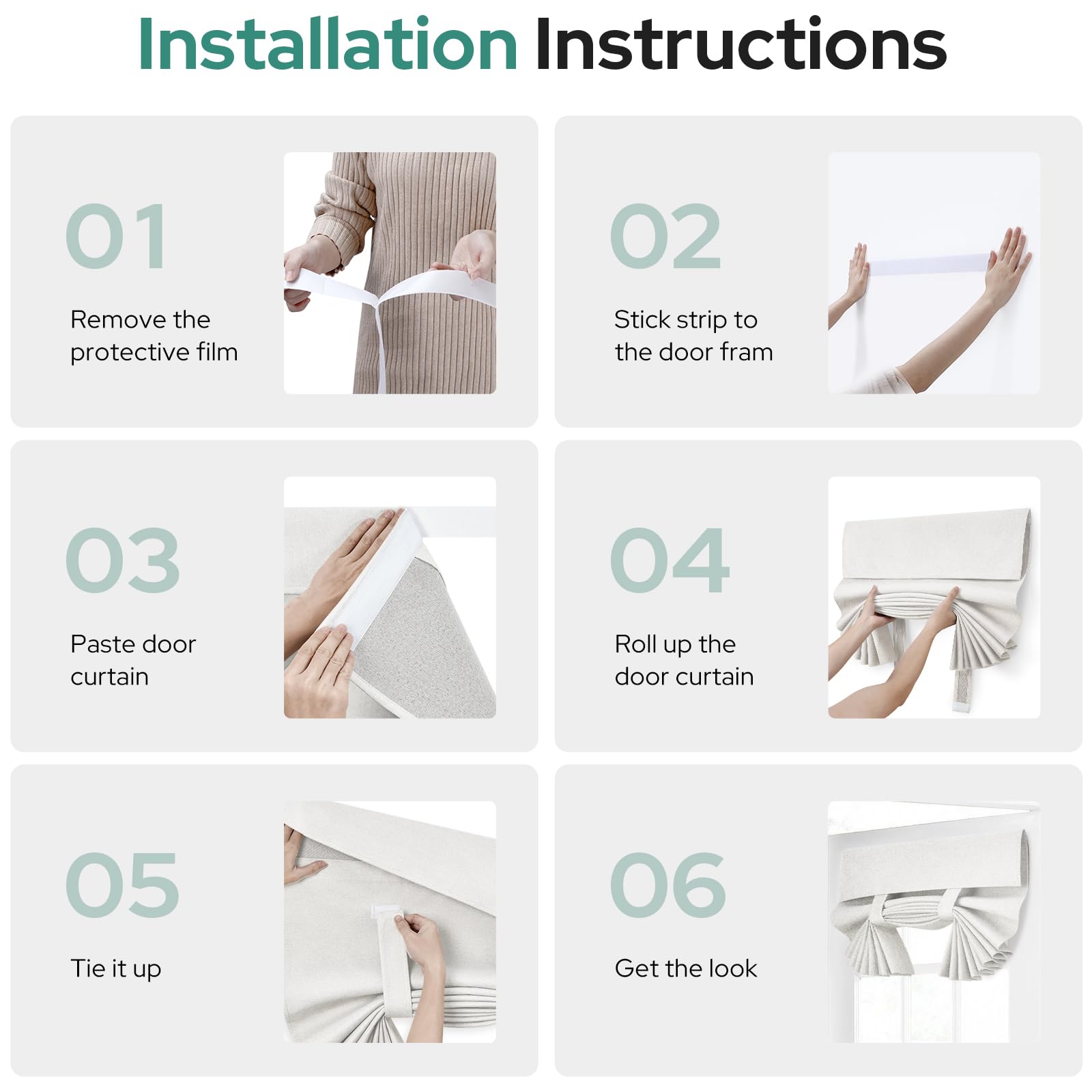 Installation Instructions

01

Remove the protective film

02

Stick strip to the door fram

03

Paste door curtain

04

Roll up the door curtain

05

Tie it up

06

Get the look