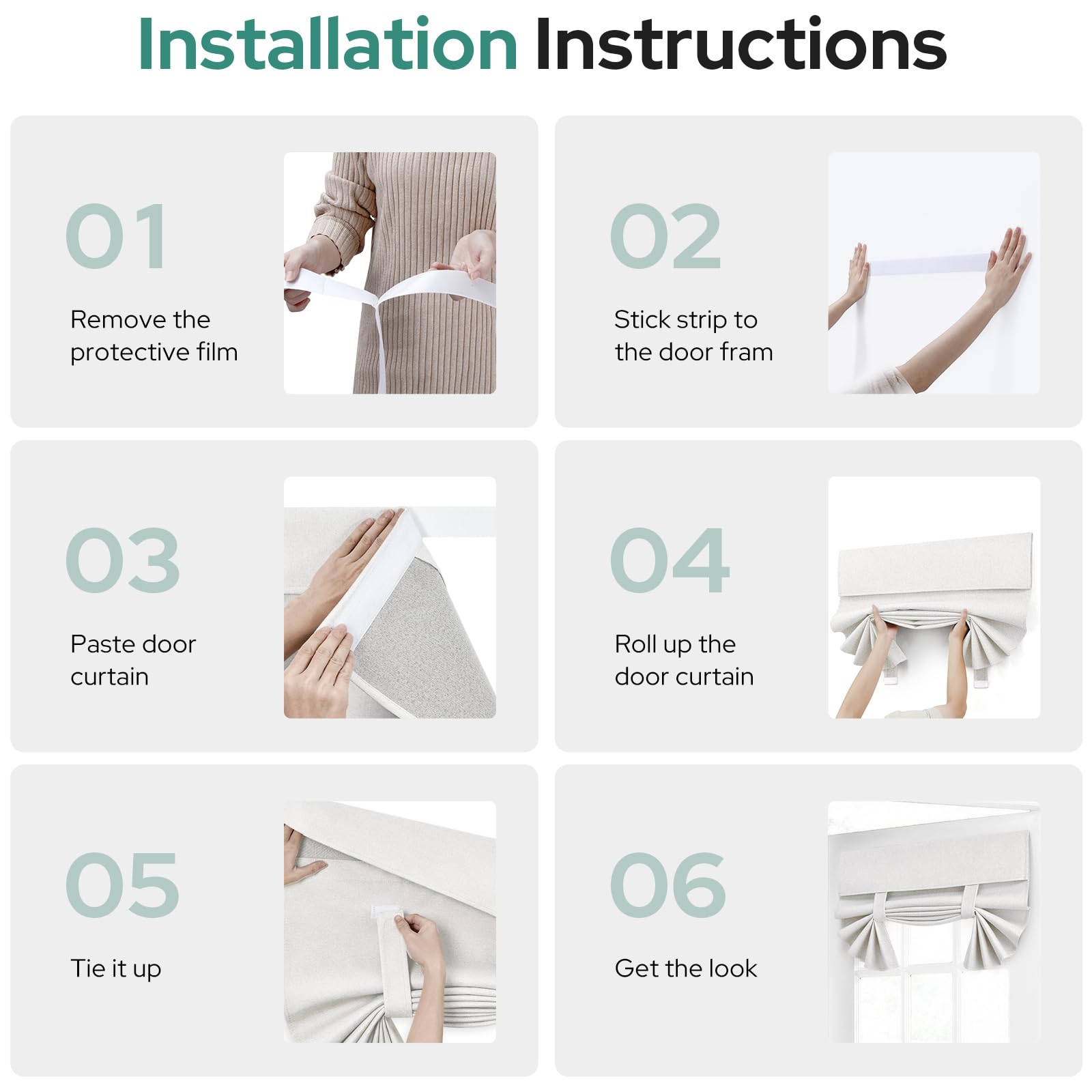 Installation Instructions

01

Remove the protective film

02

Stick strip to the door fram

03

Paste door curtain

04

Roll up the door curtain

05

Tie it up

06

Get the look