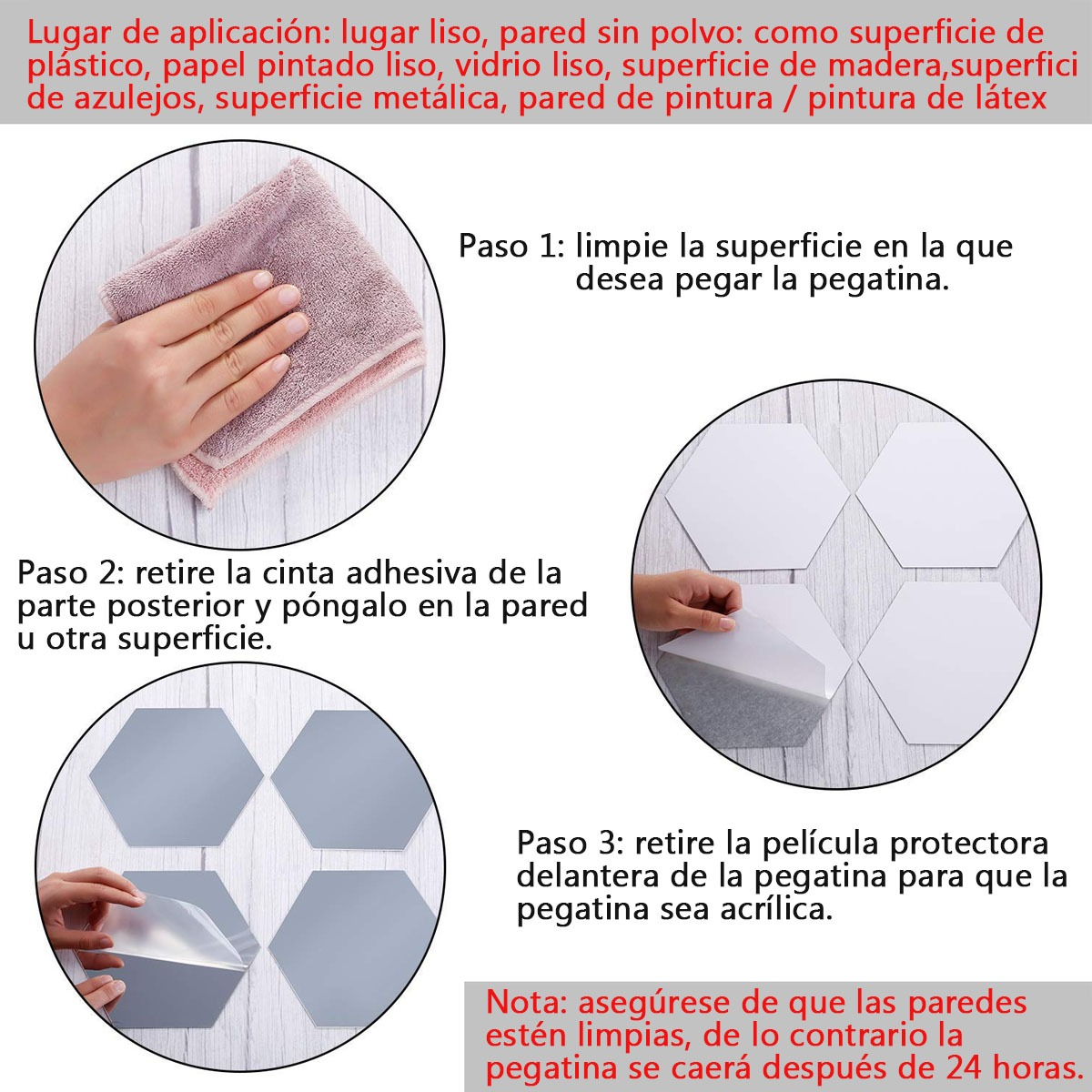 Lugar de aplicación: lugar liso, pared sin polvo: como superficie de plástico, papel pintado liso, vidrio liso, superficie de madera,superfici de azulejos, superficie metálica, pared de pintura / pintura de látex

Paso 1: limpie la superficie en la que desea pegar la pegatina.

Paso 2: retire la cinta adhesiva de la parte posterior y póngalo en la pared u otra superficie.

Paso 3: retire la película protectora delantera de la pegatina para que la pegatina sea acrílica.

Nota: asegúrese de que las paredes estén limpias, de lo contrario la pegatina se caerá después de 24 horas.