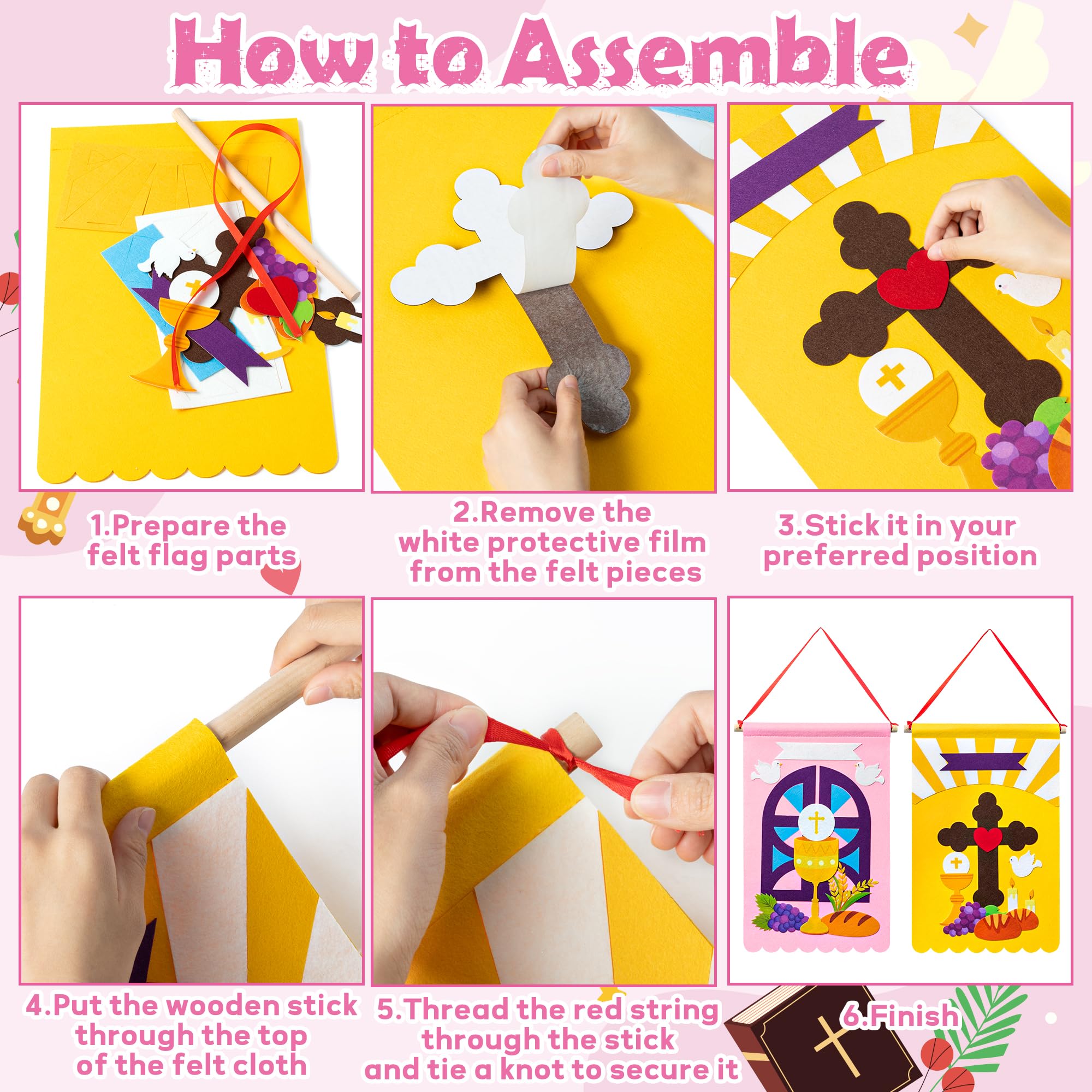 How to Assemble

1.Prepare the felt flag parts

2.Remove the white protective film from the felt pieces

3.Stick it in your preferred position

4.Put the wooden stick through the top of the felt cloth

5.Thread the red string through the stick and tie a knot to secure it

6.Finish