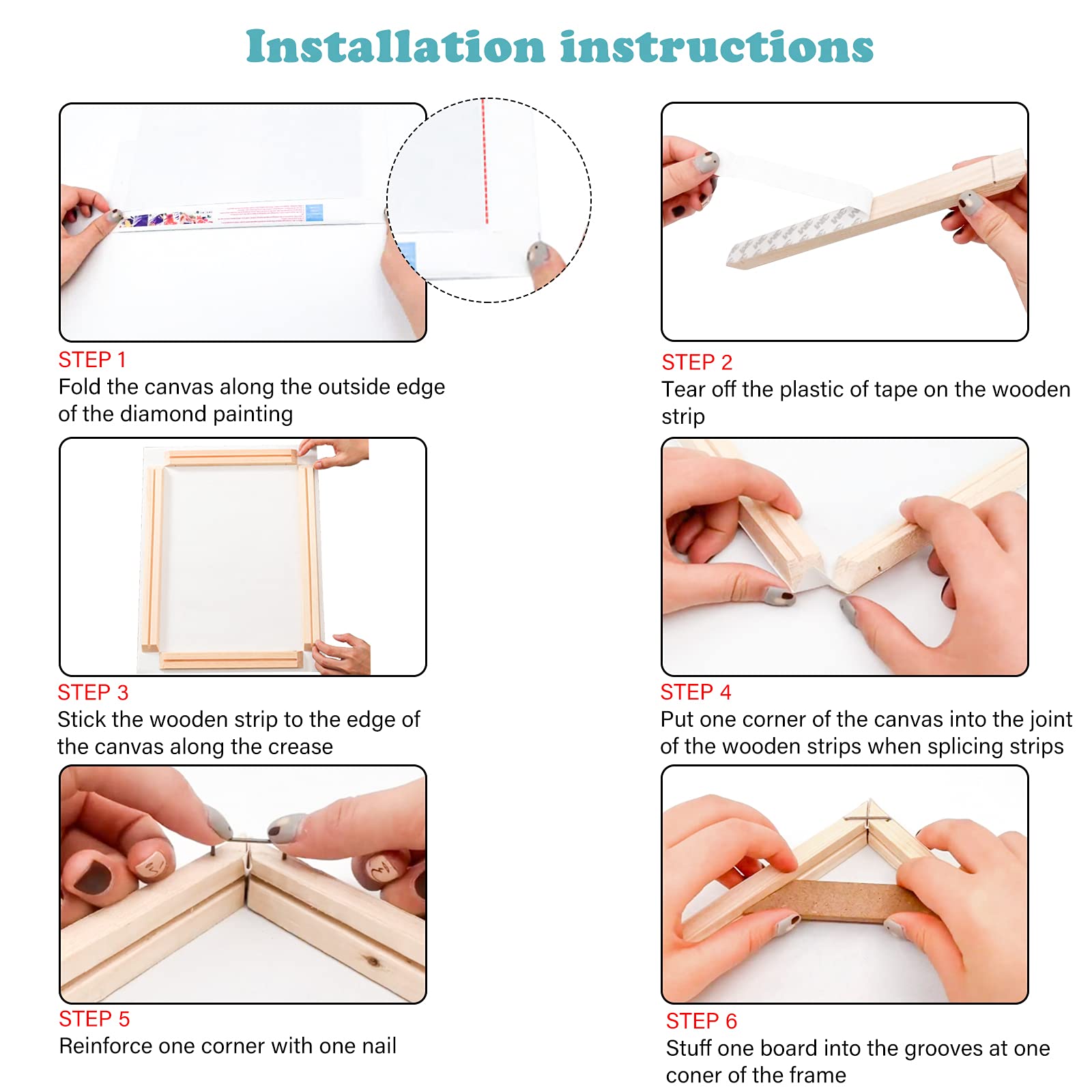 Installation instructions

STEP 1
Fold the canvas along the outside edge of the diamond painting

STEP 2
Tear off the plastic of tape on the wooden strip

STEP 3
Stick the wooden strip to the edge of the canvas along the crease

STEP 4
Put one corner of the canvas into the joint of the wooden strips when splicing strips

STEP 5
Reinforce one corner with one nail

STEP 6
Stuff one board into the grooves at one coner of the frame