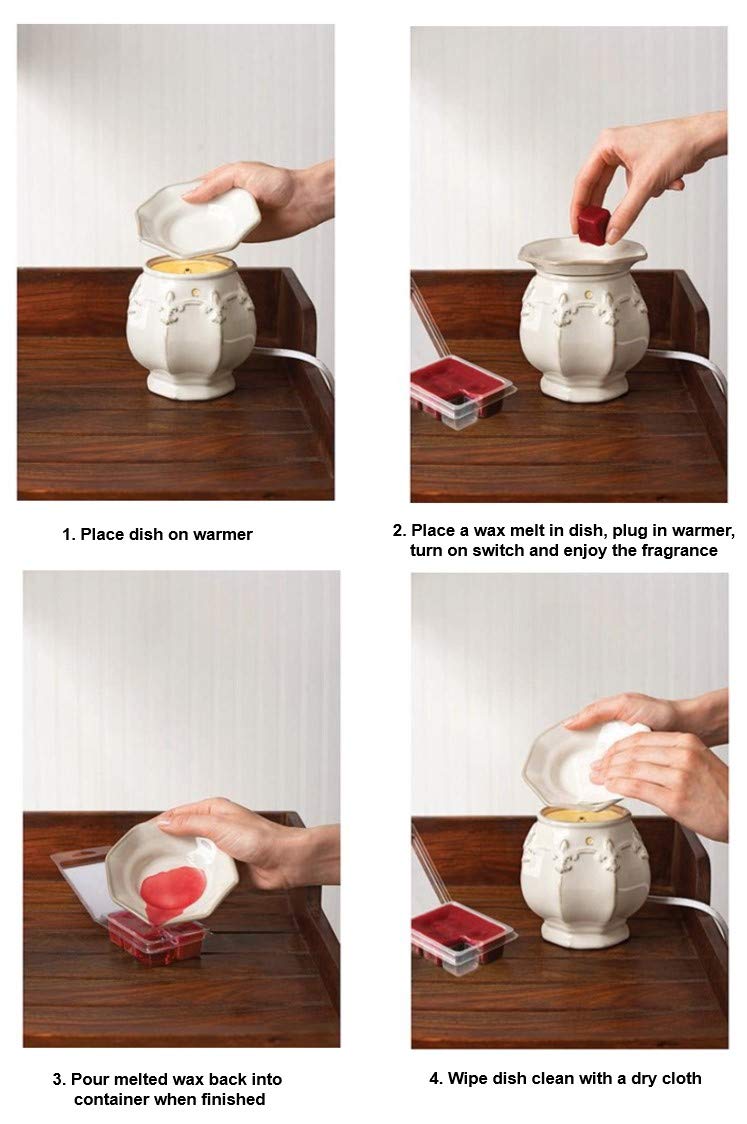 1. Place dish on warmer

2. Place a wax melt in dish, plug in warmer, turn on switch and enjoy the fragrance

3. Pour melted wax back into container when finished

4. Wipe dish clean with a dry cloth