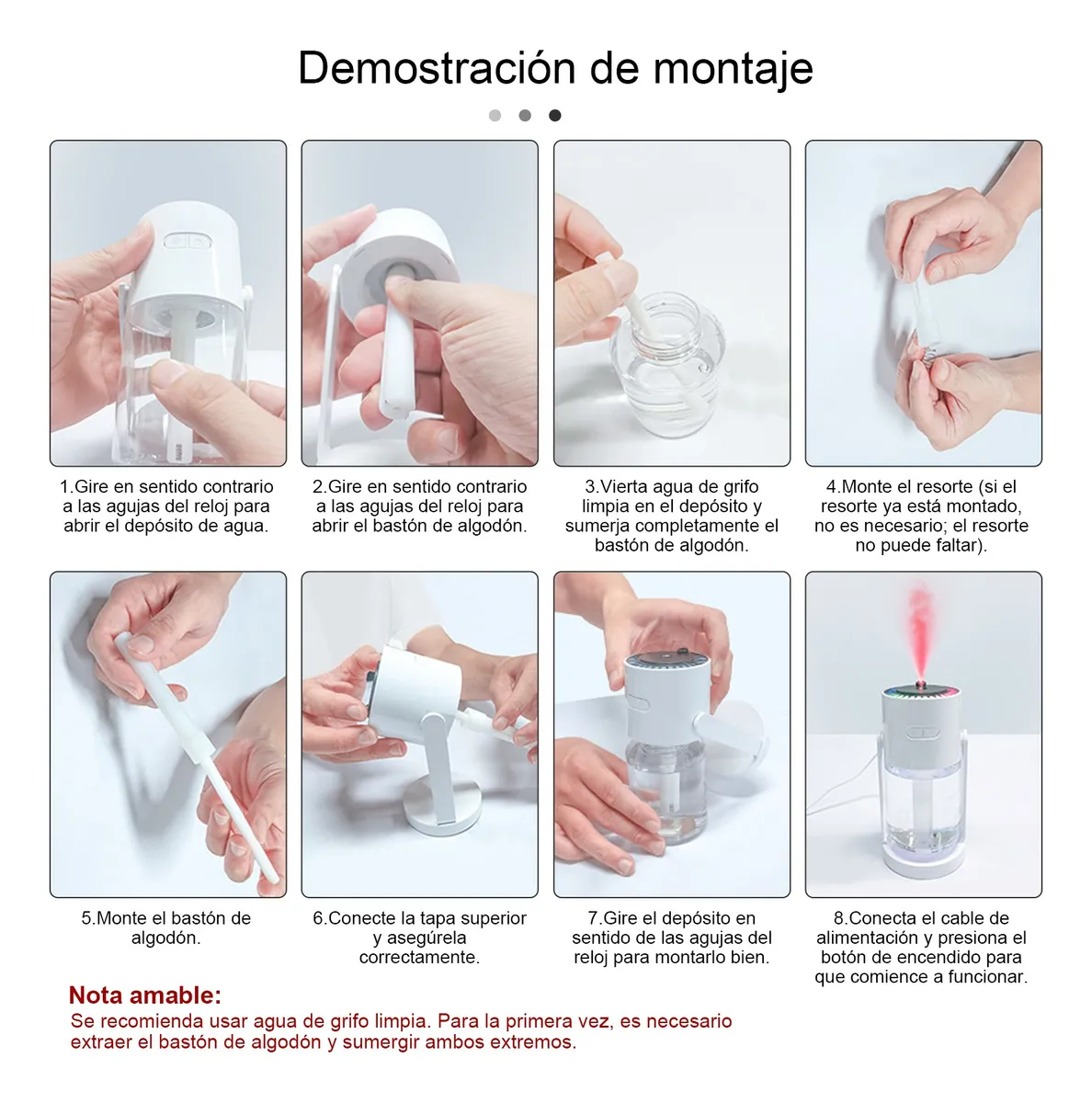 Demostración de montaje

1.Gire en sentido contrario a las agujas del reloj para abrir el depósito de agua.

2.Gire en sentido contrario a las agujas del reloj para abrir el bastón de algodón.

3.Vierta agua de grifo limpia en el depósito y sumerja completamente el bastón de algodón.

4.Monte el resorte (si el resorte ya está montado, no es necesario; el resorte no puede faltar).

5.Monte el bastón de algodón.

6.Conecte la tapa superior y asegúrela correctamente.

7.Gire el depósito en sentido de las agujas del reloj para montarlo bien.

8.Conecta el cable de alimentación y presiona el botón de encendido para que comience a funcionar.

Nota amable:
Se recomienda usar agua de grifo limpia. Para la primera vez, es necesario extraer el bastón de algodón y sumergir ambos extremos.