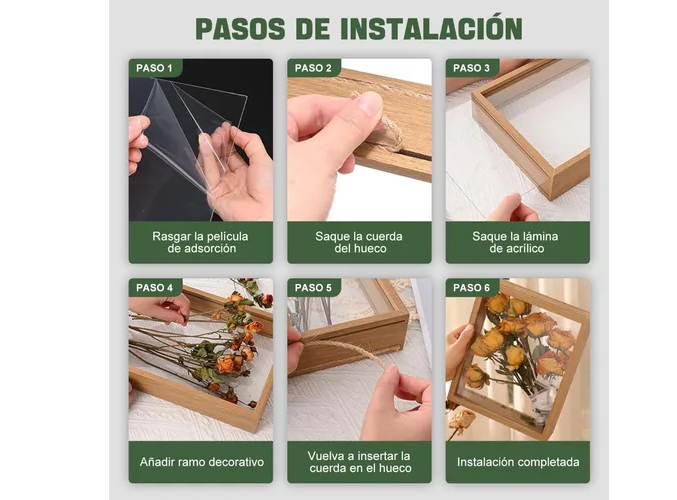 PASOS DE INSTALACIÓN

PASO 1

Rasgar la película de adsorción

PASO 2

Saque la cuerda del hueco

PASO 3

Saque la lámina de acrílico

PASO 4

Añadir ramo decorativo

PASO 5

Vuelva a insertar la cuerda en el hueco

PASO 6

Instalación completada