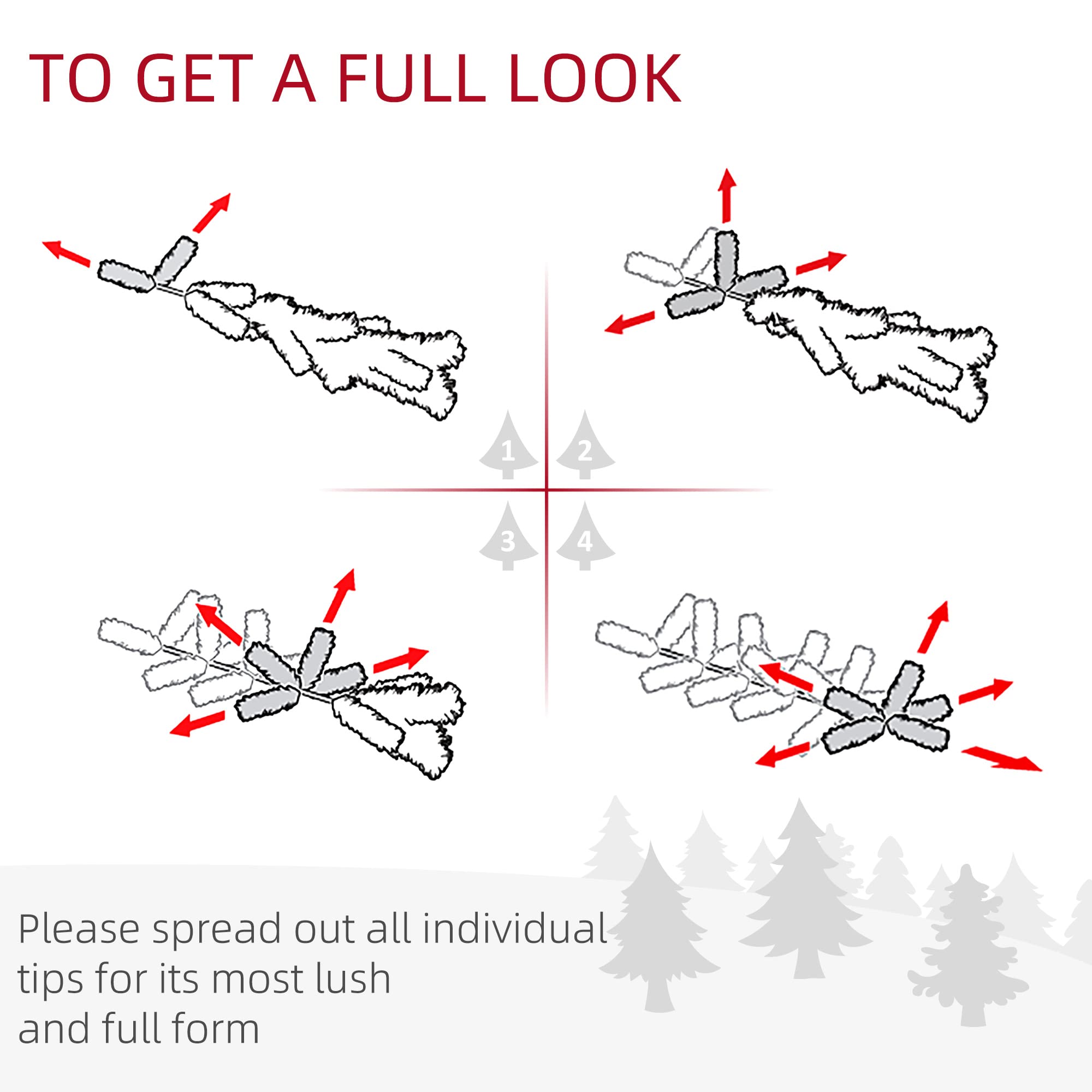 TO GET A FULL LOOK

1
2
3
4

Please spread out all individual tips for its most lush and full form