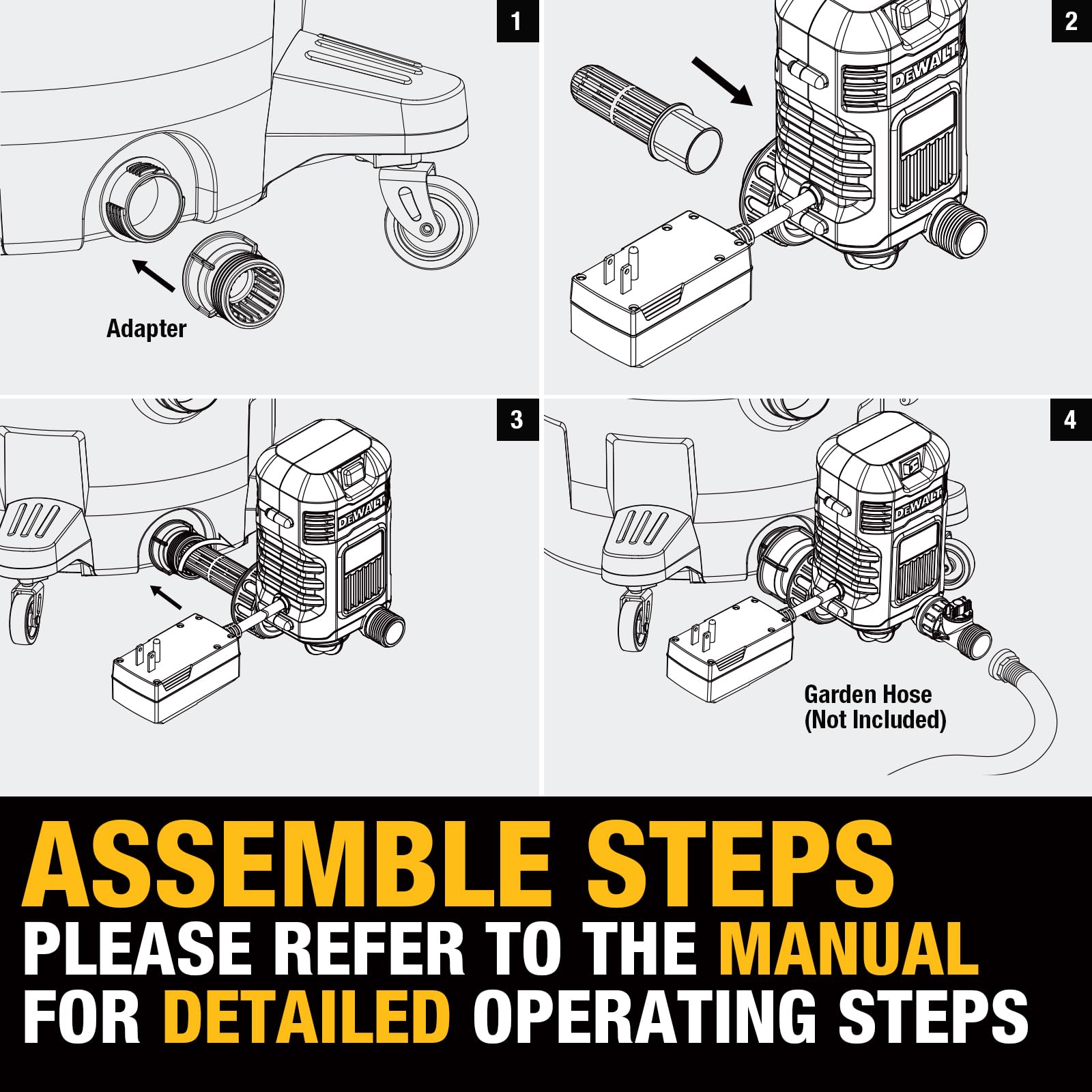 1

Adapter

2

DEWALT

3

DEWALT

4

DEWALT

Garden Hose (Not Included)

ASSEMBLE STEPS

PLEASE REFER TO THE MANUAL FOR DETAILED OPERATING STEPS