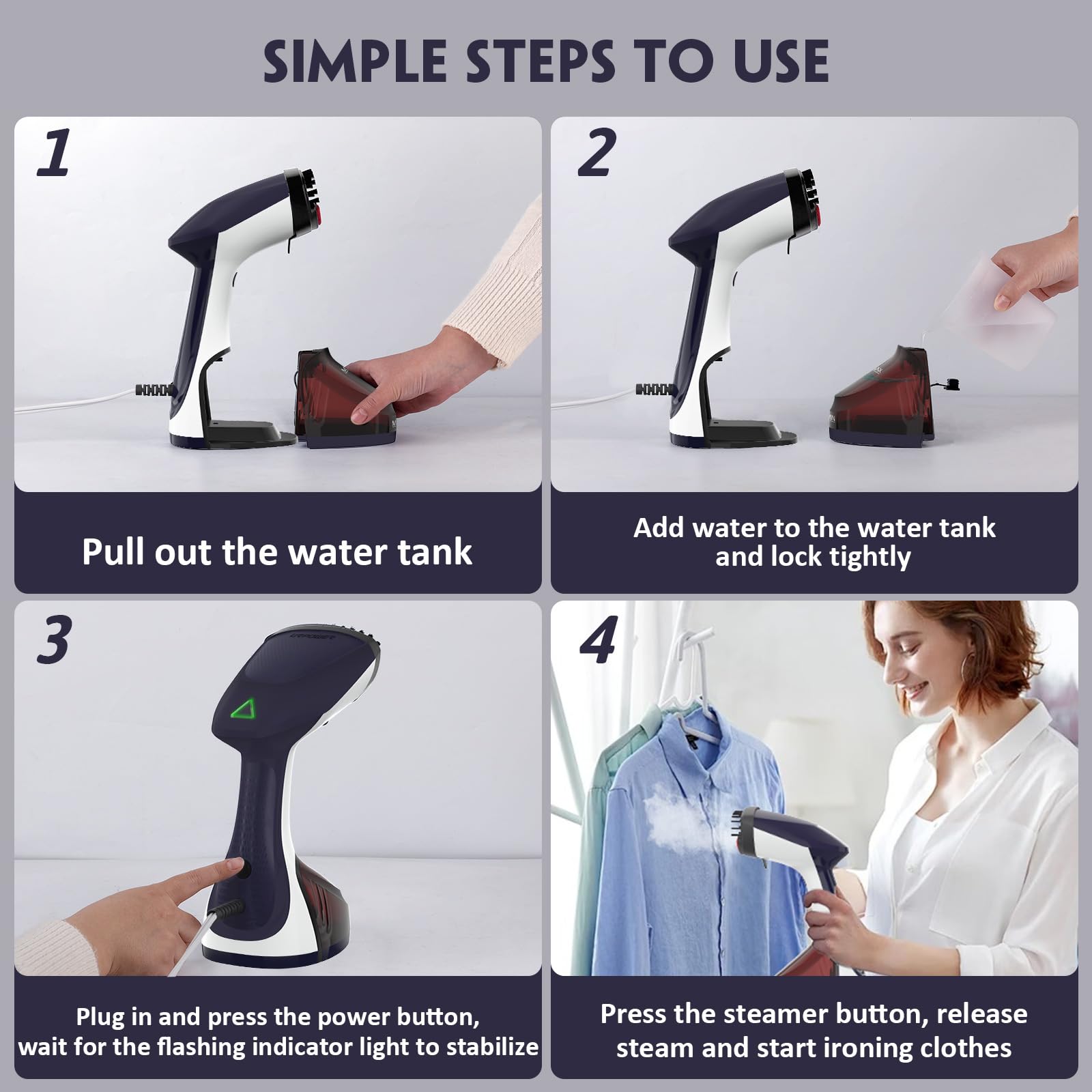 SIMPLE STEPS TO USE

1

Pull out the water tank

2

Add water to the water tank and lock tightly

3

URPOWER

Plug in and press the power button, wait for the flashing indicator light to stabilize

4

Press the steamer button, release steam and start ironing clothes