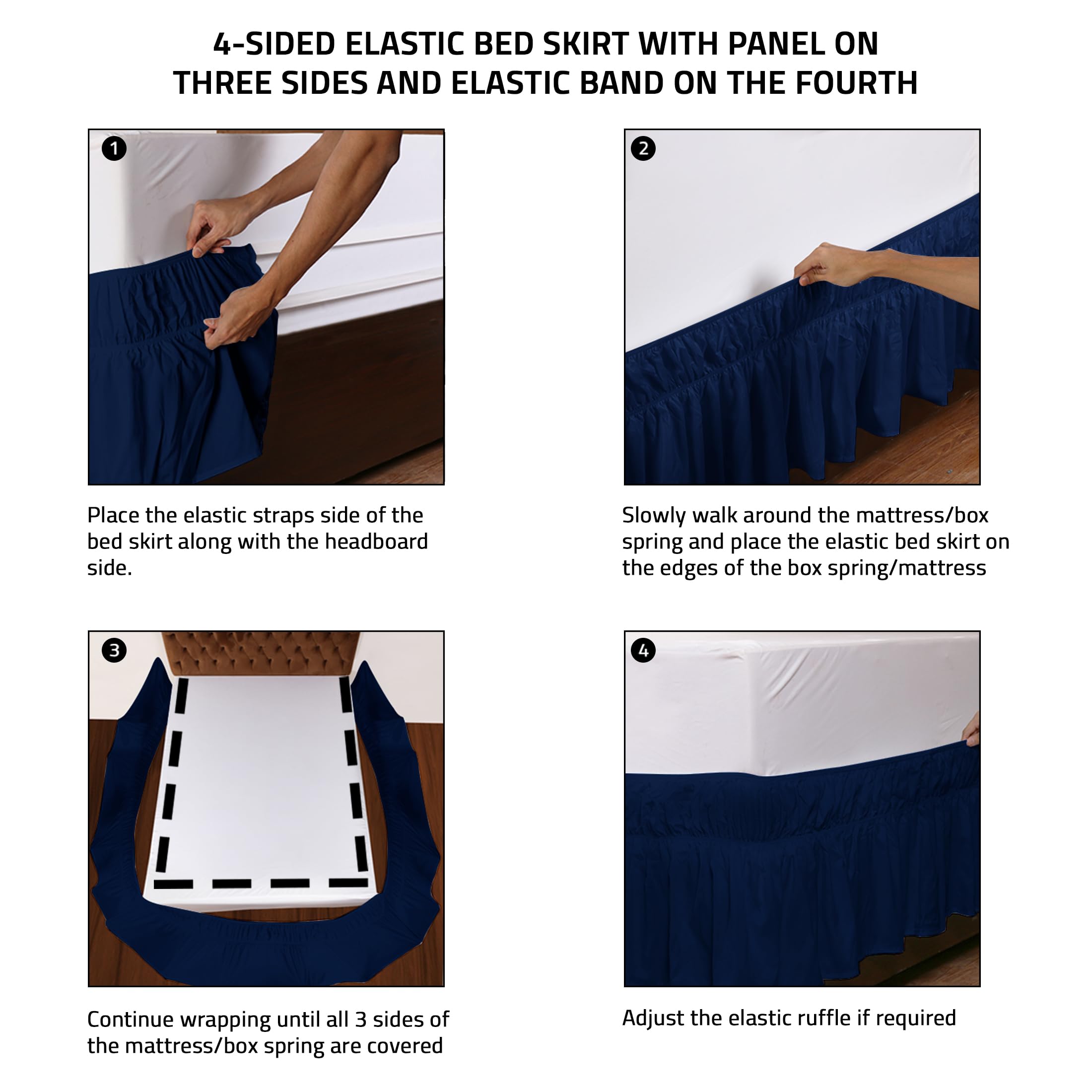 4-SIDED ELASTIC BED SKIRT WITH PANEL ON THREE SIDES AND ELASTIC BAND ON THE FOURTH

1

Place the elastic straps side of the bed skirt along with the headboard side.

2

Slowly walk around the mattress/box spring and place the elastic bed skirt on the edges of the box spring/mattress

3

Continue wrapping until all 3 sides of the mattress/box spring are covered

4

Adjust the elastic ruffle if required