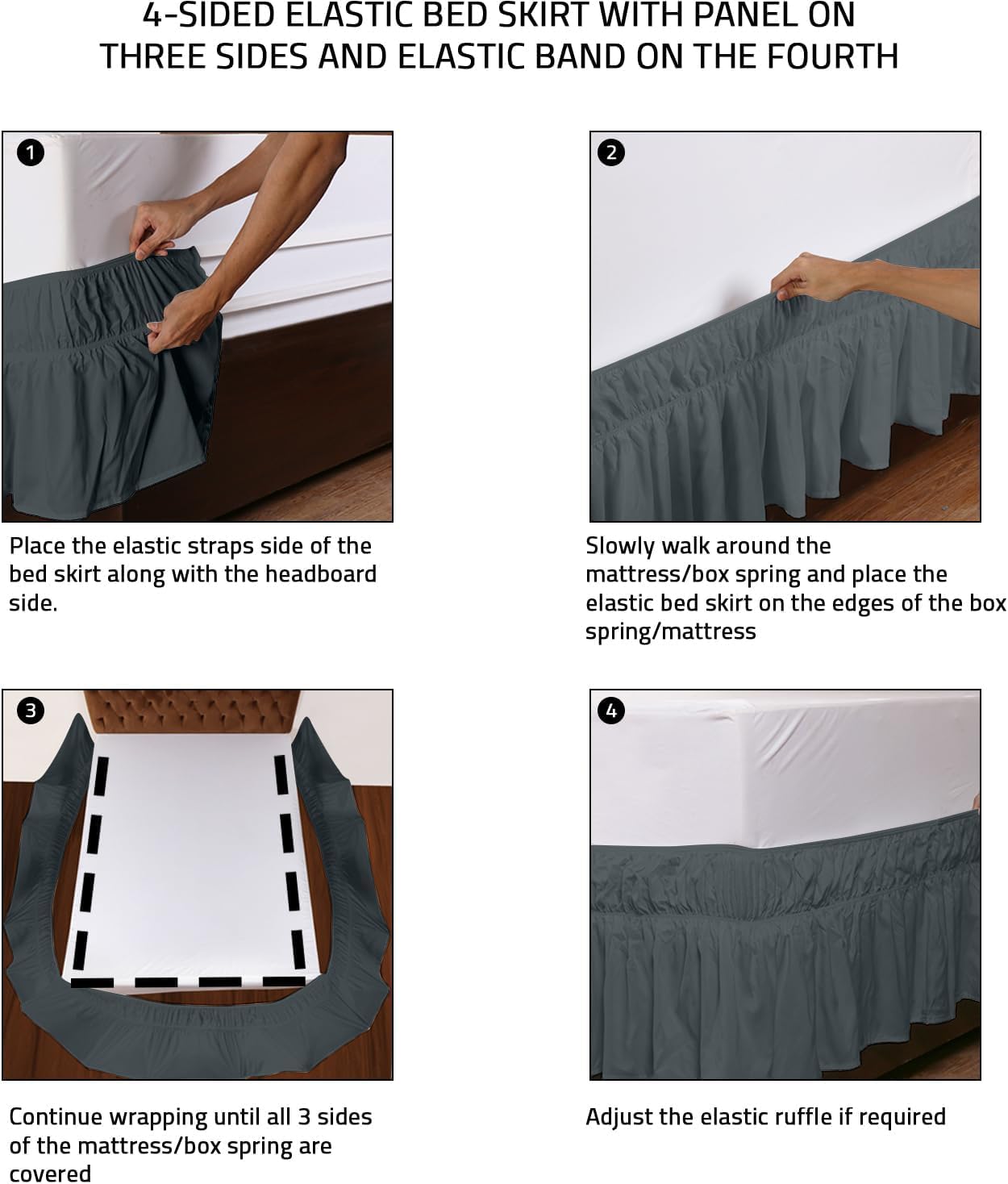 4-SIDED ELASTIC BED SKIRT WITH PANEL ON THREE SIDES AND ELASTIC BAND ON THE FOURTH

1

Place the elastic straps side of the bed skirt along with the headboard side.

2

Slowly walk around the mattress/box spring and place the elastic bed skirt on the edges of the box spring/mattress

3

Continue wrapping until all 3 sides of the mattress/box spring are covered

4

Adjust the elastic ruffle if required