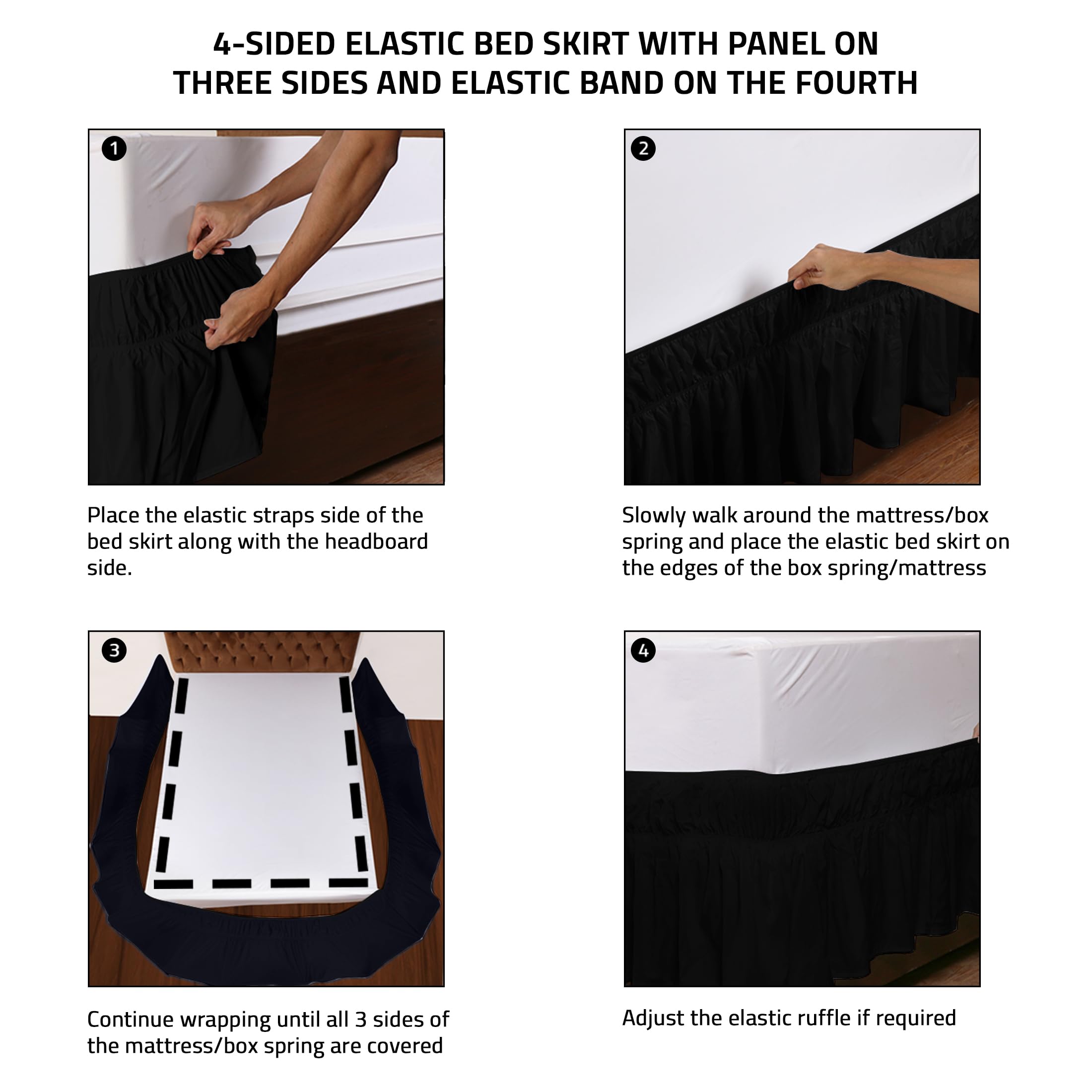 4-SIDED ELASTIC BED SKIRT WITH PANEL ON THREE SIDES AND ELASTIC BAND ON THE FOURTH

1

Place the elastic straps side of the bed skirt along with the headboard side.

2

Slowly walk around the mattress/box spring and place the elastic bed skirt on the edges of the box spring/mattress

3

Continue wrapping until all 3 sides of the mattress/box spring are covered

4

Adjust the elastic ruffle if required