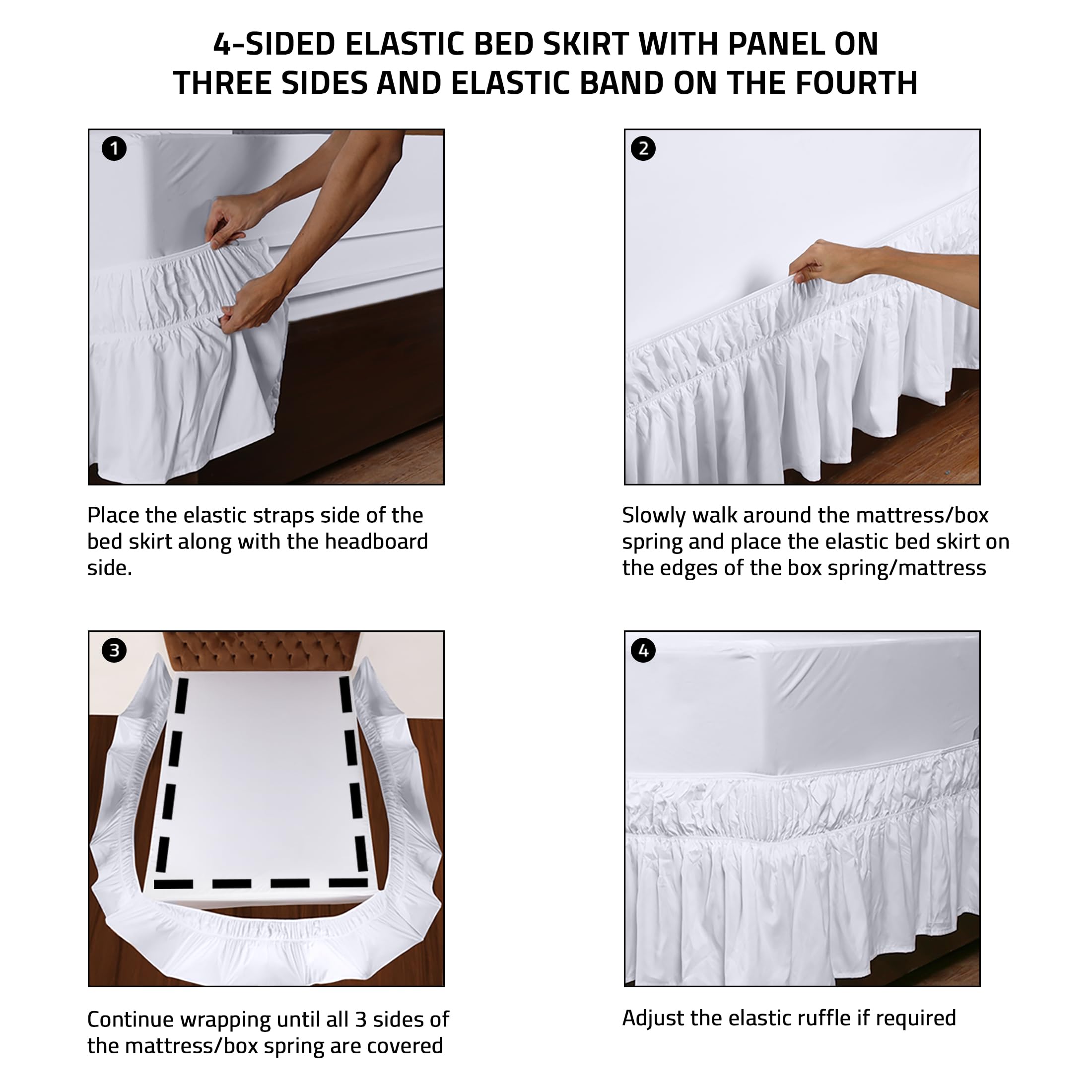 4-SIDED ELASTIC BED SKIRT WITH PANEL ON THREE SIDES AND ELASTIC BAND ON THE FOURTH

1

Place the elastic straps side of the bed skirt along with the headboard side.

2

Slowly walk around the mattress/box spring and place the elastic bed skirt on the edges of the box spring/mattress

3

Continue wrapping until all 3 sides of the mattress/box spring are covered

4

Adjust the elastic ruffle if required