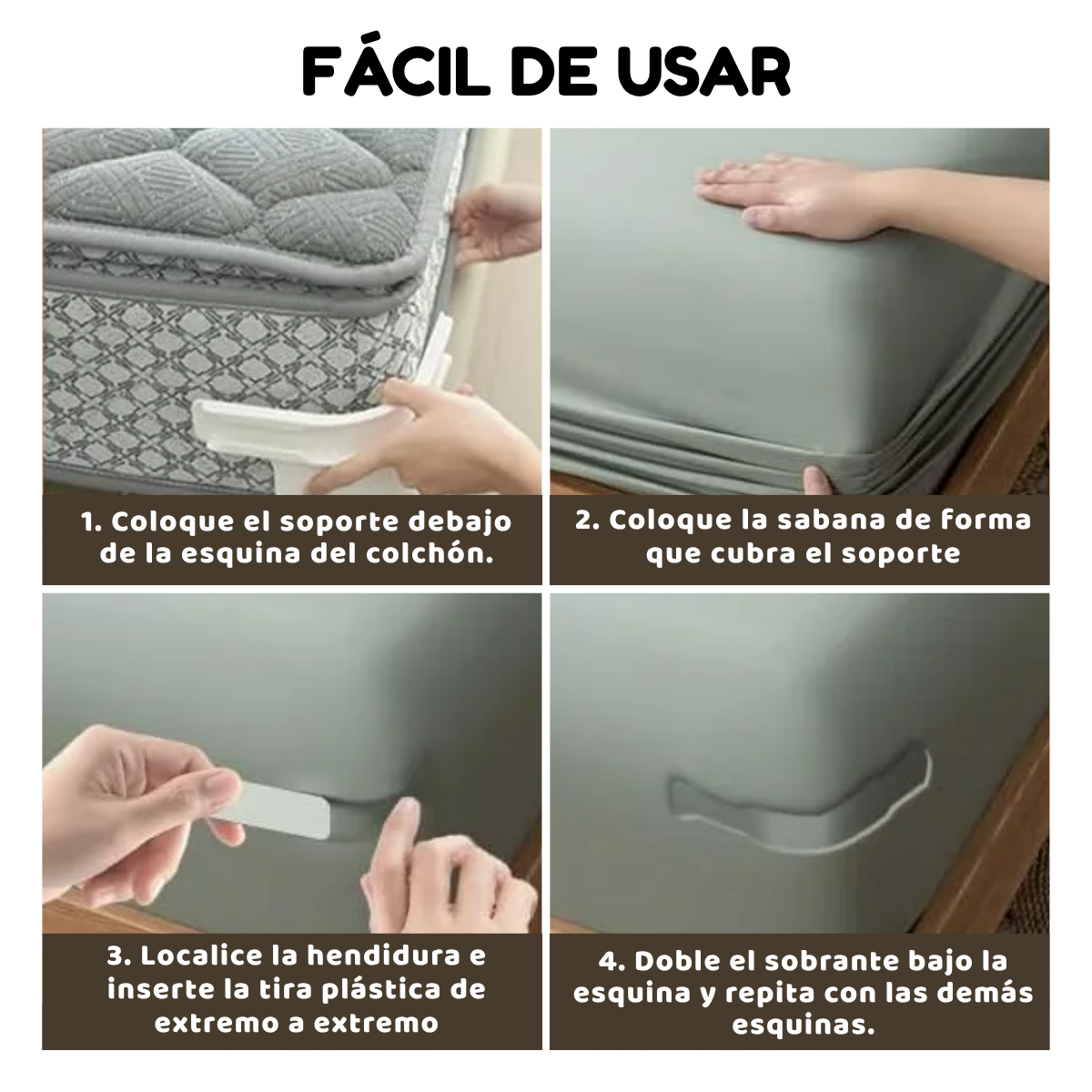 FÁCIL DE USAR

1. Coloque el soporte debajo de la esquina del colchón.

2. Coloque la sabana de forma que cubra el soporte

3. Localice la hendidura e inserte la tira plástica de extremo a extremo

4. Doble el sobrante bajo la esquina y repita con las demás esquinas.