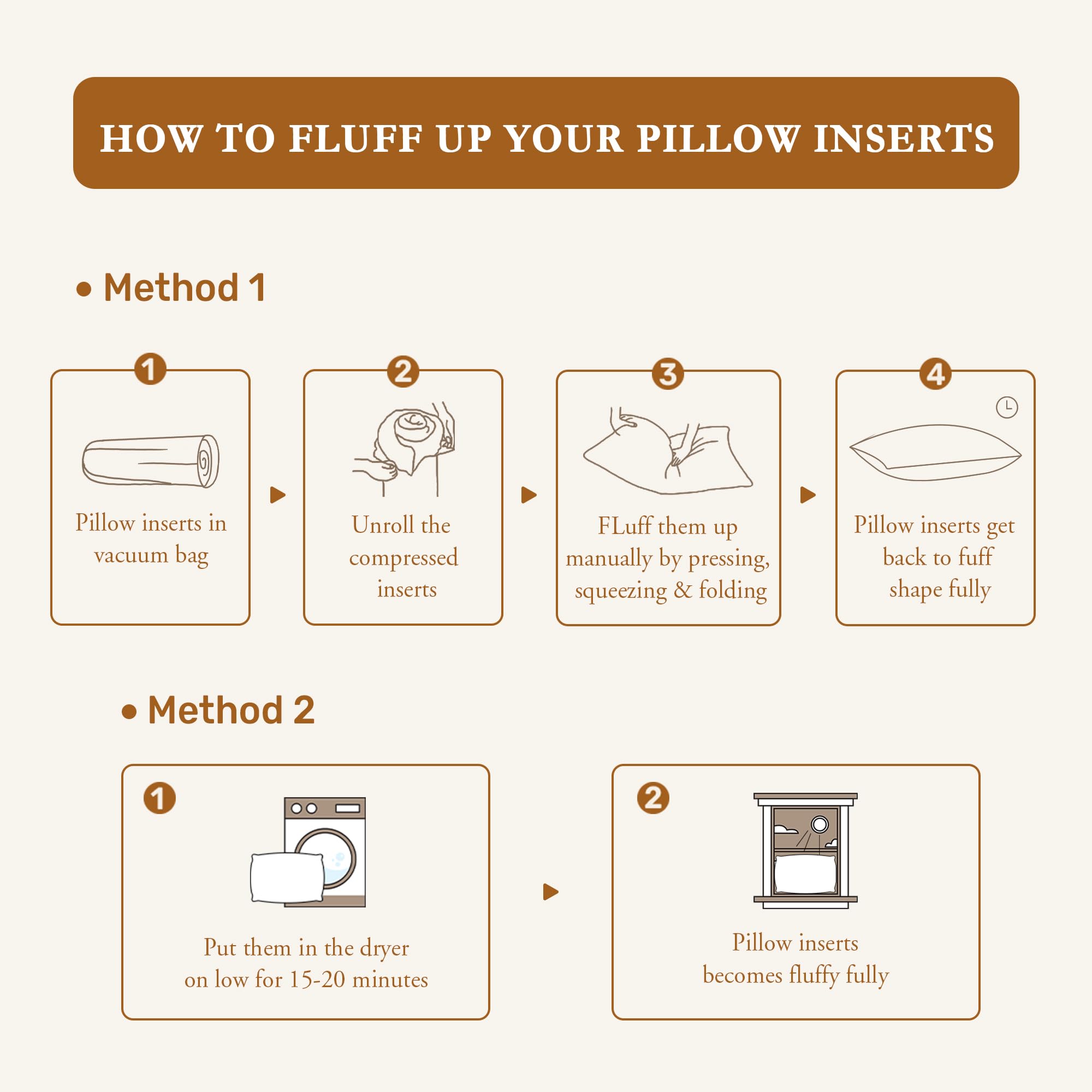 HOW TO FLUFF UP YOUR PILLOW INSERTS

• Method 1

1
Pillow inserts in vacuum bag

2
Unroll the compressed inserts

3
FLuff them up manually by pressing, squeezing & folding

4
Pillow inserts get back to fuff shape fully

• Method 2

1
Put them in the dryer on low for 15-20 minutes

2
Pillow inserts becomes fluffy fully