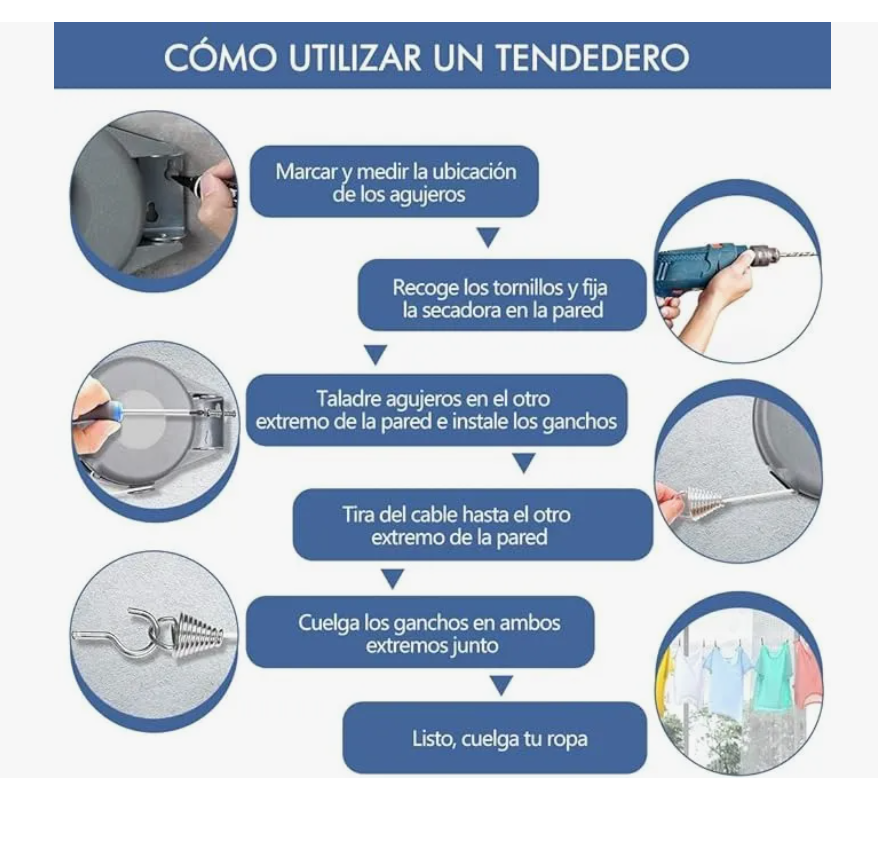 CÓMO UTILIZAR UN TENDEDERO

Marcar y medir la ubicación de los agujeros

Recoge los tornillos y fija la secadora en la pared

Taladre agujeros en el otro extremo de la pared e instale los ganchos

Tira del cable hasta el otro extremo de la pared

Cuelga los ganchos en ambos extremos junto

Listo, cuelga tu ropa