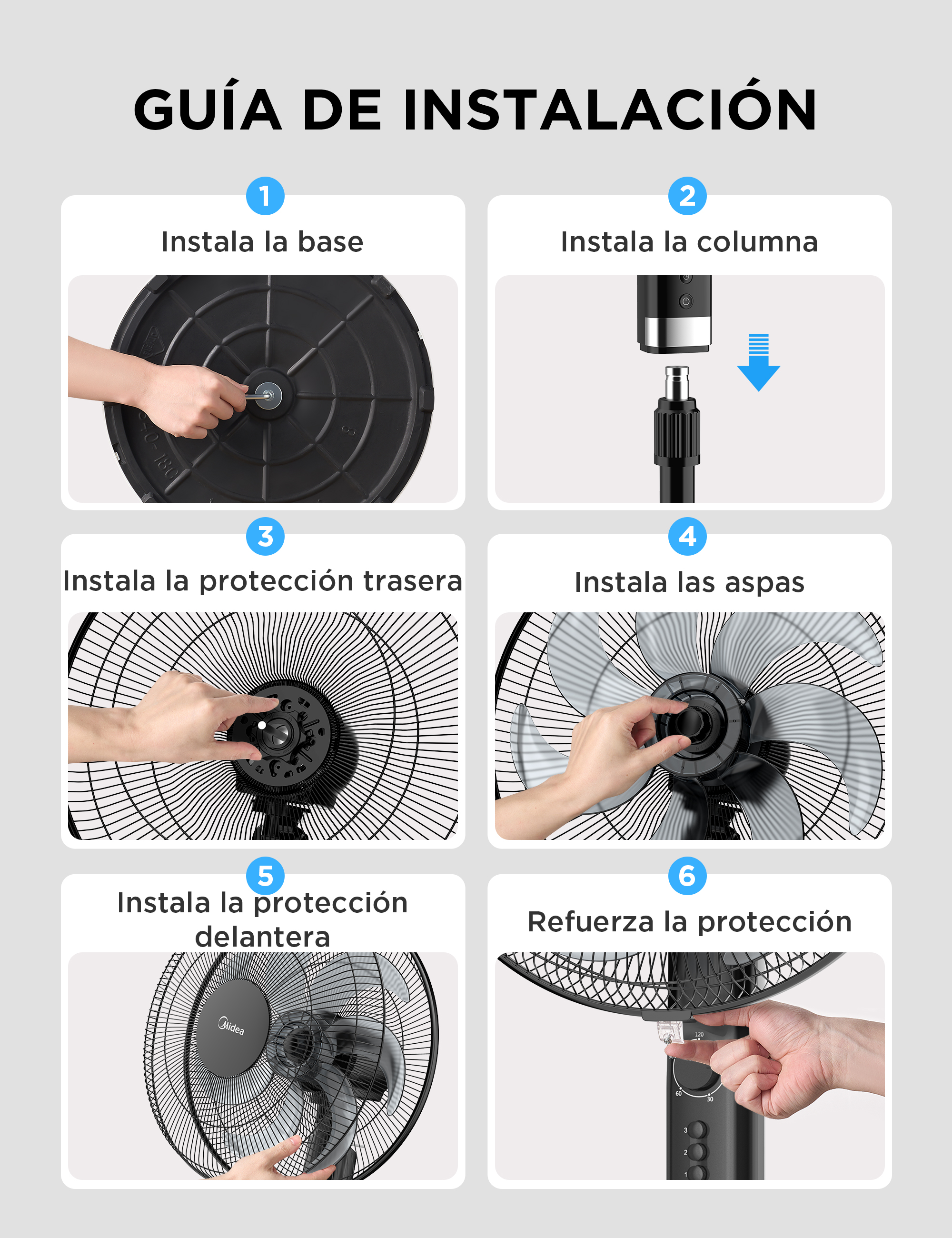 GUÍA DE INSTALACIÓN

1
Instala la base

2
Instala la columna

3
Instala la protección trasera

4
Instala las aspas

5
Instala la protección delantera

Midea

6
Refuerza la protección

120
60
30
3
2
1