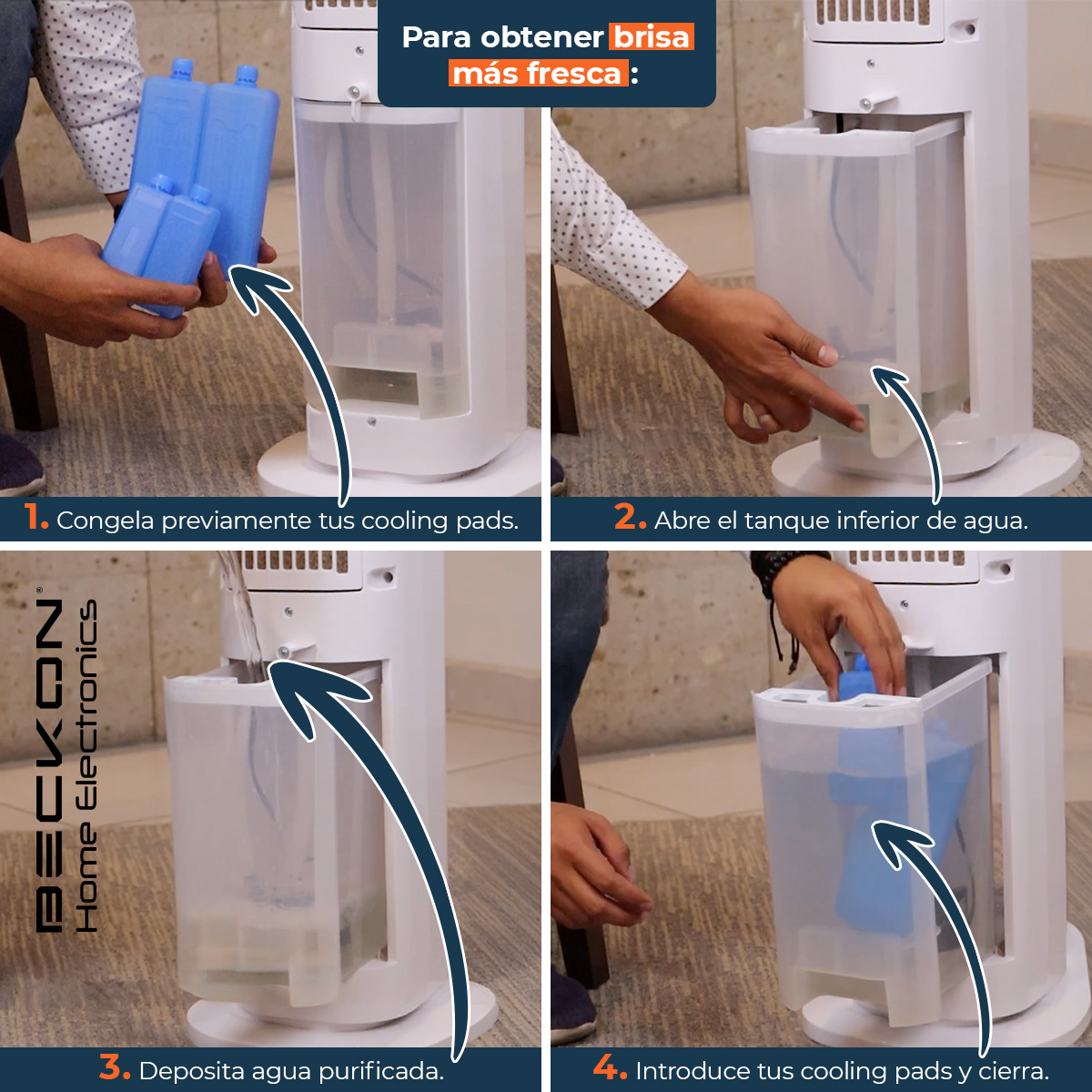 Para obtener brisa más fresca:

1. Congela previamente tus cooling pads.

2. Abre el tanque inferior de agua.

BECKON®
Home Electronics

3. Deposita agua purificada.

4. Introduce tus cooling pads y cierra.