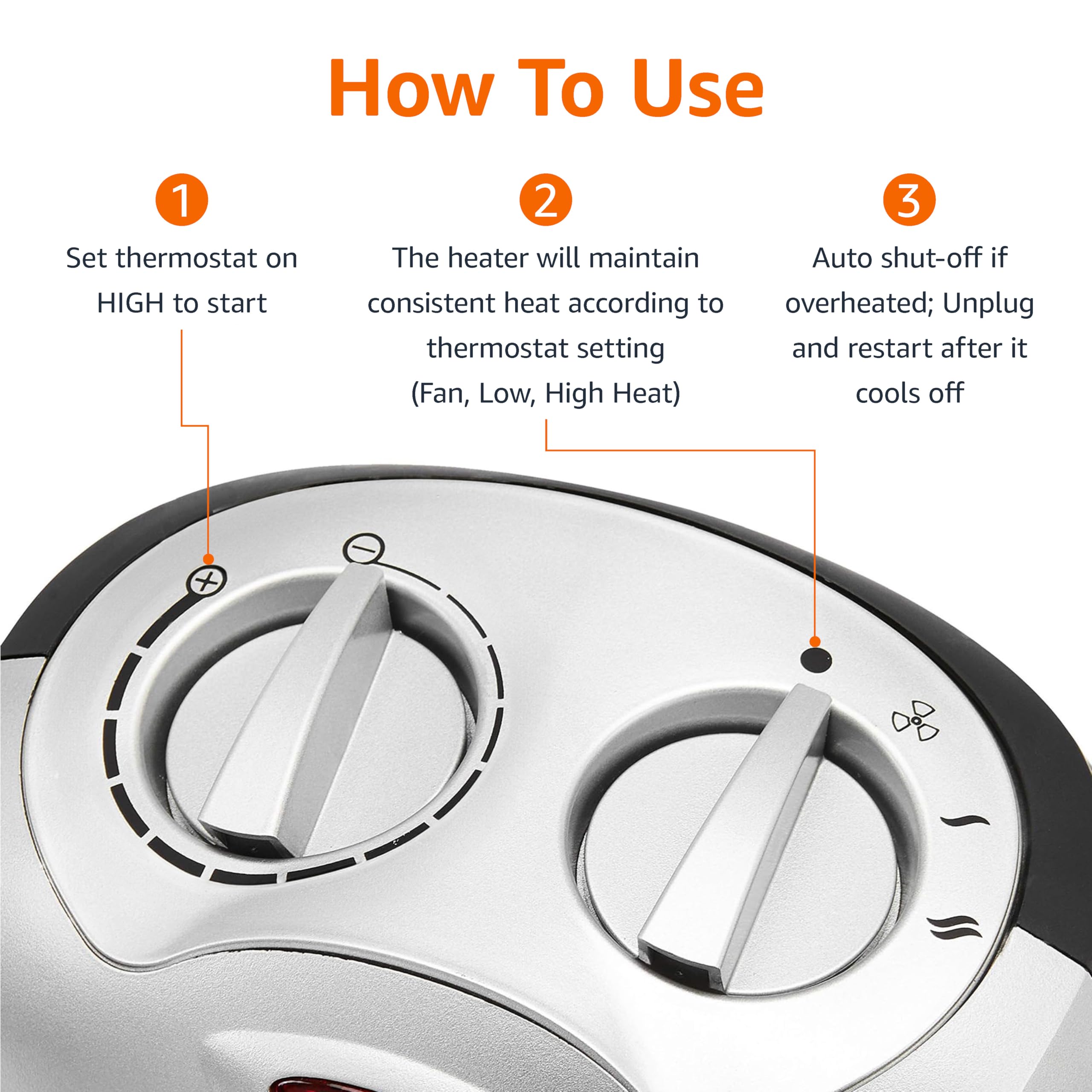 How To Use

1
Set thermostat on HIGH to start

2
The heater will maintain consistent heat according to thermostat setting (Fan, Low, High Heat)

3
Auto shut-off if overheated; Unplug and restart after it cools off

+

−