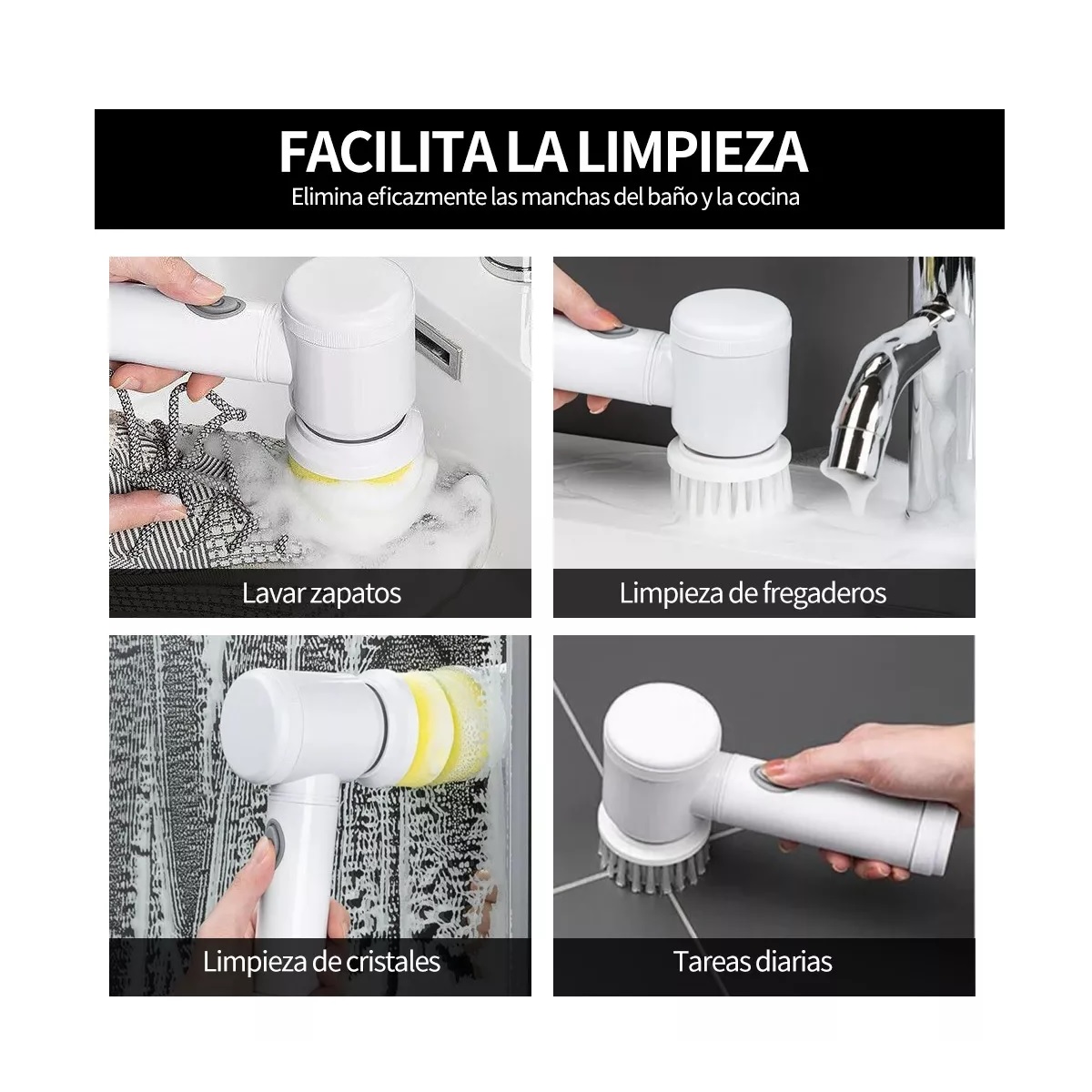 FACILITA LA LIMPIEZA
Elimina eficazmente las manchas del baño y la cocina

Lavar zapatos

Limpieza de fregaderos

Limpieza de cristales

Tareas diarias