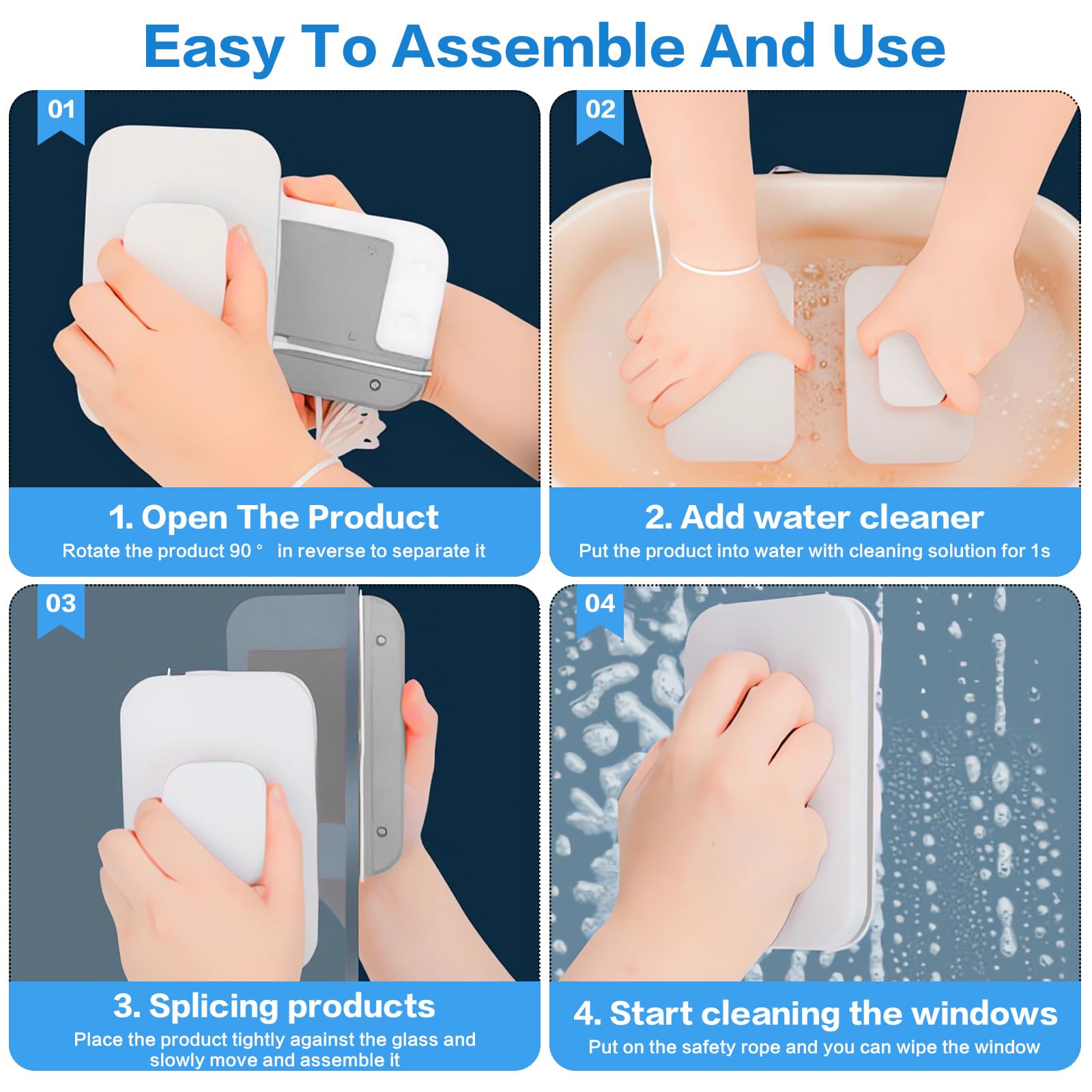 Easy To Assemble And Use

01

1. Open The Product
Rotate the product 90 ° in reverse to separate it

02

2. Add water cleaner
Put the product into water with cleaning solution for 1s

03

3. Splicing products
Place the product tightly against the glass and slowly move and assemble it

04

4. Start cleaning the windows
Put on the safety rope and you can wipe the window