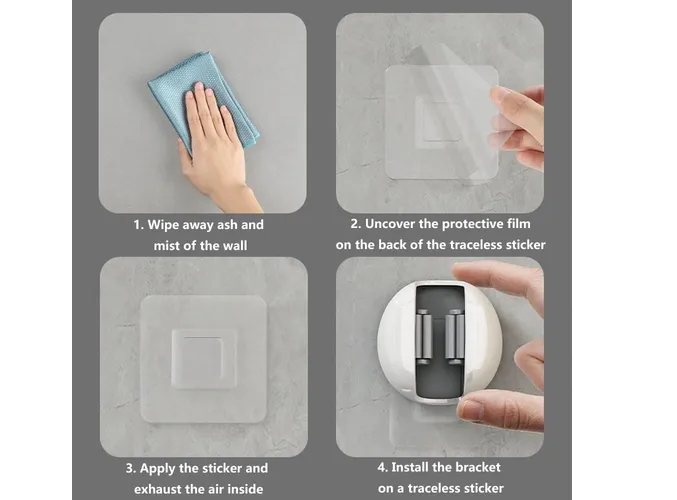 1. Wipe away ash and mist of the wall

2. Uncover the protective film on the back of the traceless sticker

3. Apply the sticker and exhaust the air inside

4. Install the bracket on a traceless sticker