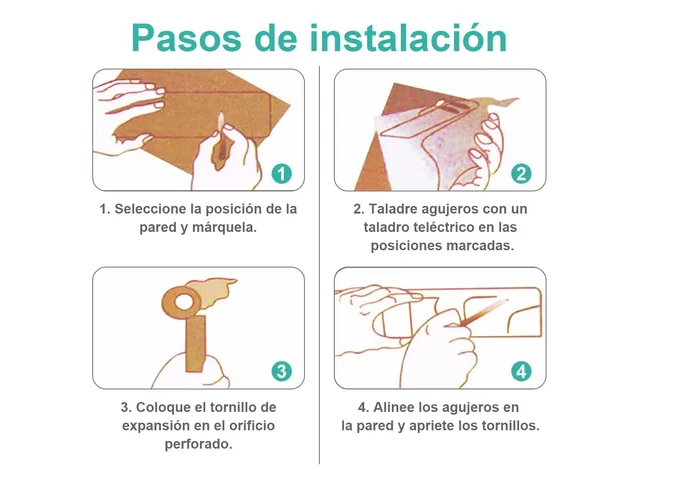 Pasos de instalación

1

1. Seleccione la posición de la pared y márquela.

2

2. Taladre agujeros con un taladro teléctrico en las posiciones marcadas.

3

3. Coloque el tornillo de expansión en el orificio perforado.

4

4. Alinee los agujeros en la pared y apriete los tornillos.