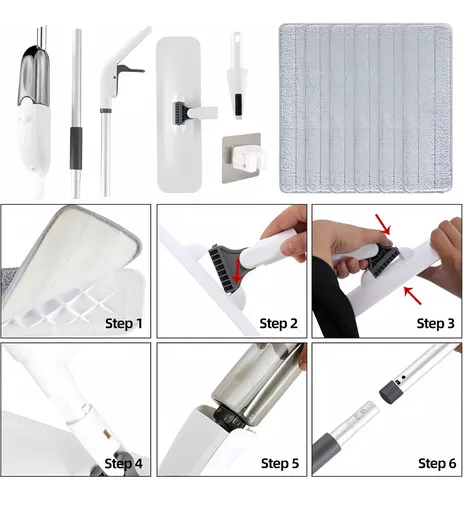 Step 1

Step 2

Step 3

Step 4

Step 5

Step 6