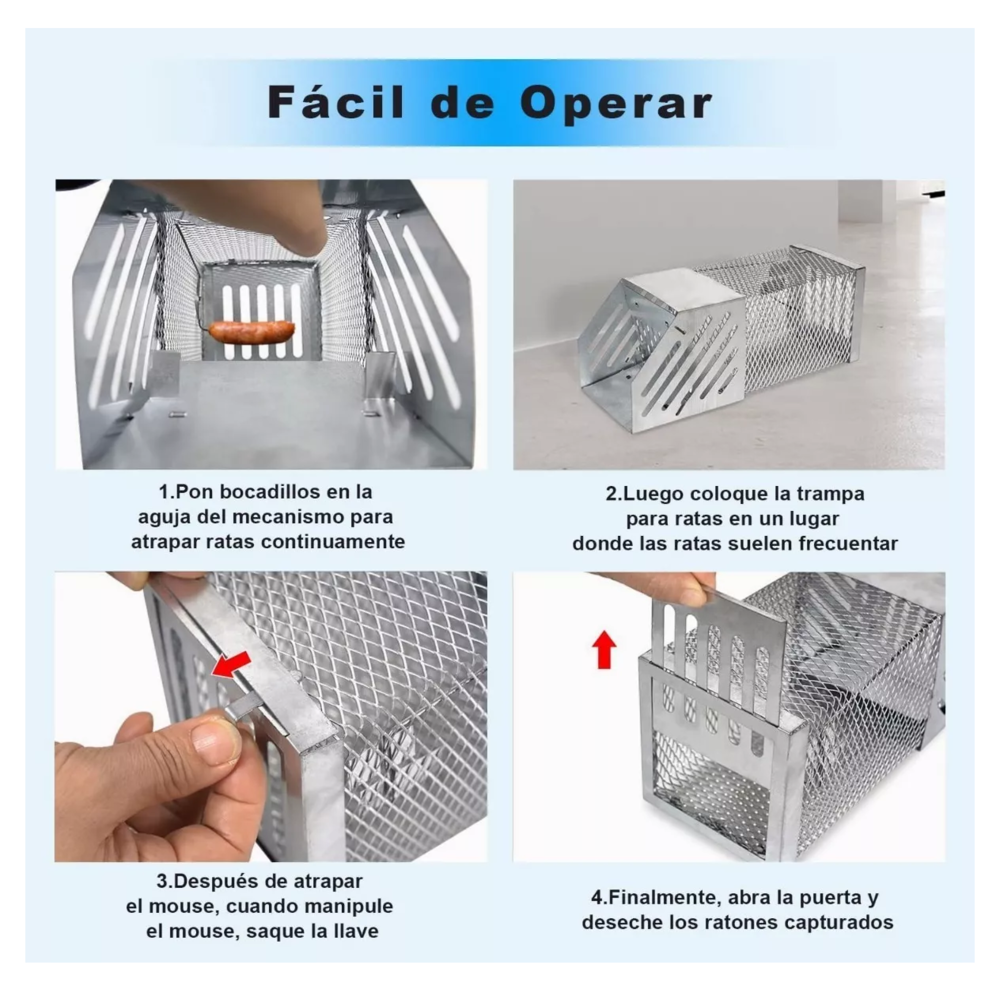 Fácil de Operar

1.Pon bocadillos en la aguja del mecanismo para atrapar ratas continuamente

2.Luego coloque la trampa para ratas en un lugar donde las ratas suelen frecuentar

3.Después de atrapar el mouse, cuando manipule el mouse, saque la llave

4.Finalmente, abra la puerta y deseche los ratones capturados